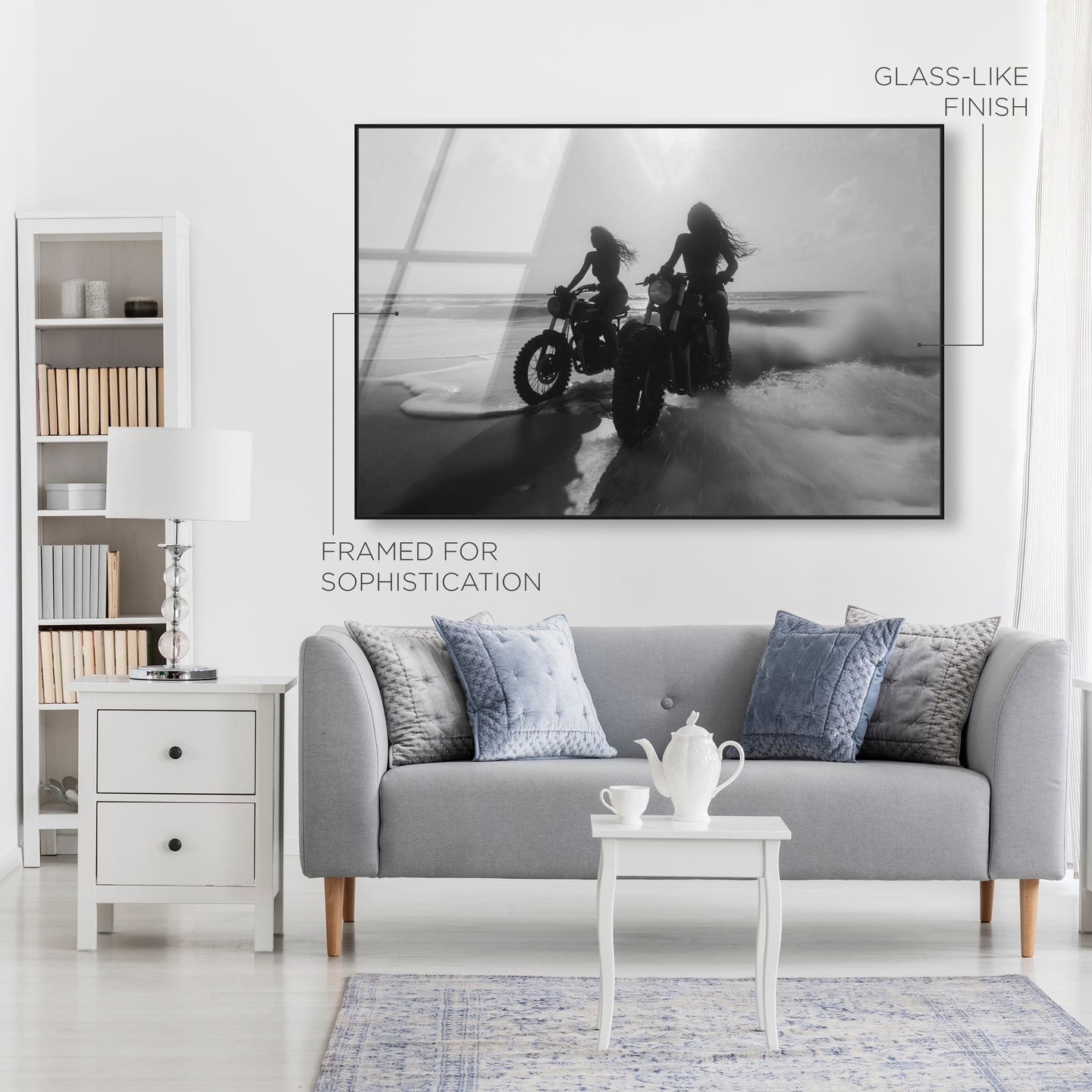 GLASS-LIKE FINISH

FRAMED FOR SOPHISTICATION