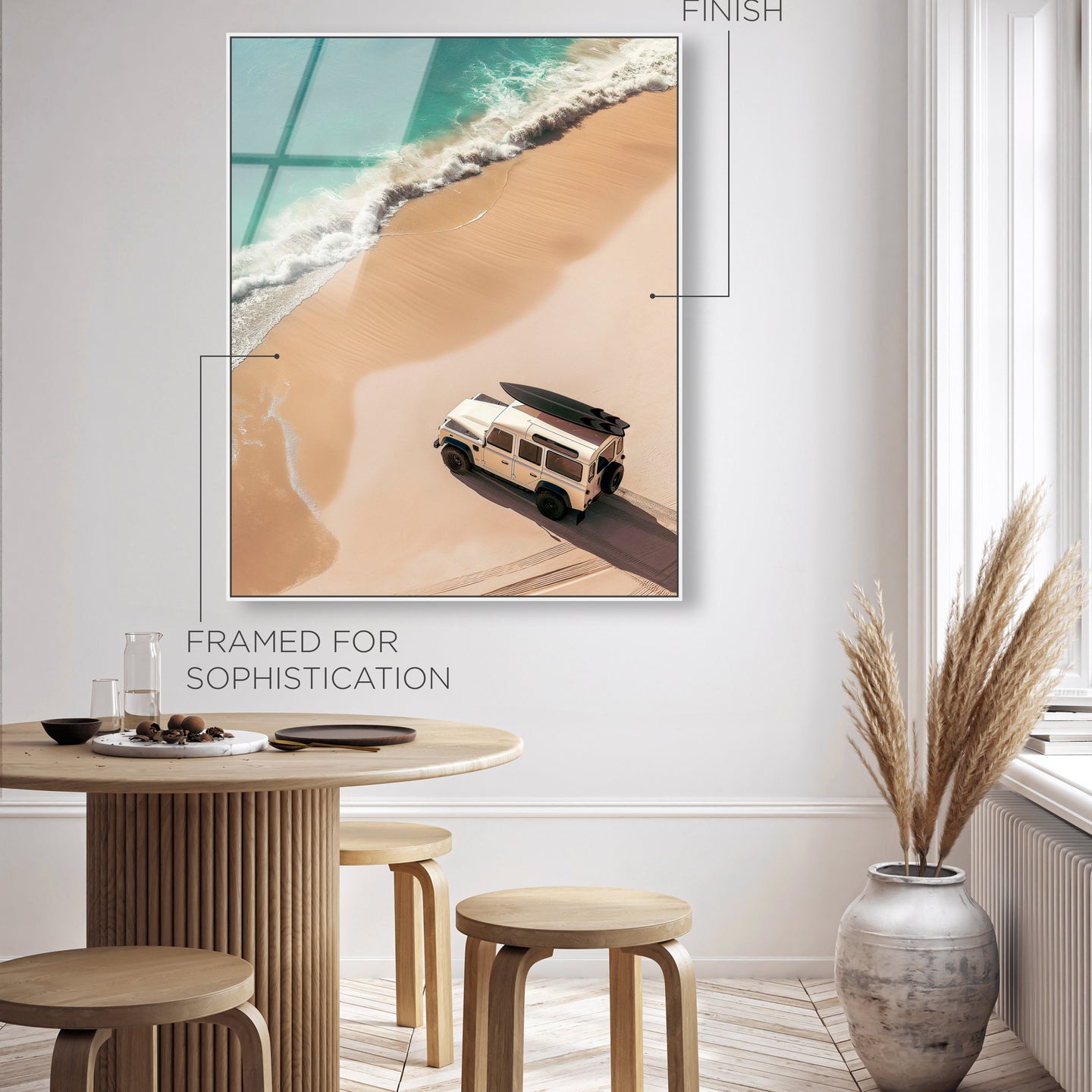 FINISH

FRAMED FOR SOPHISTICATION