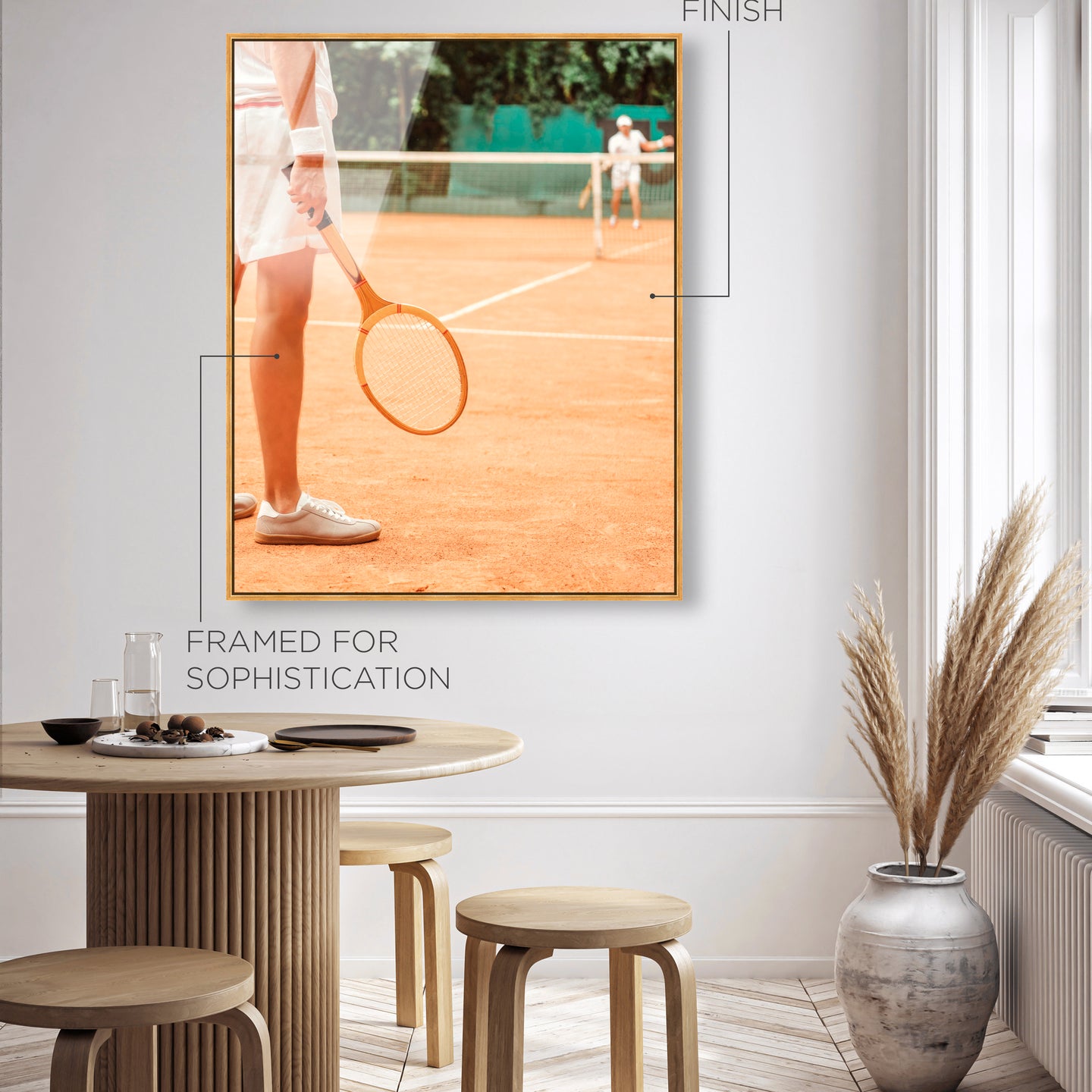 FINISH

FRAMED FOR SOPHISTICATION