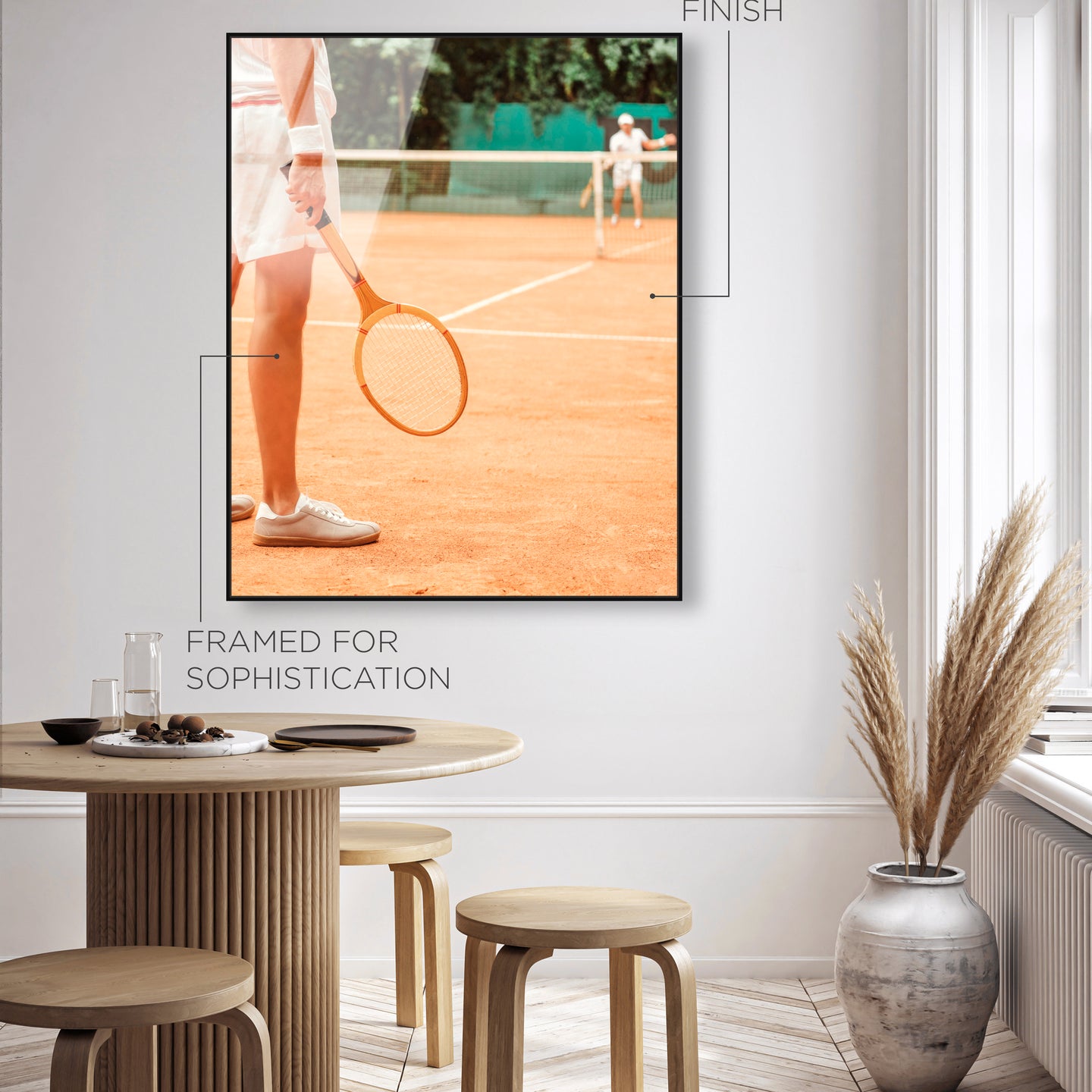 FINISH

FRAMED FOR SOPHISTICATION