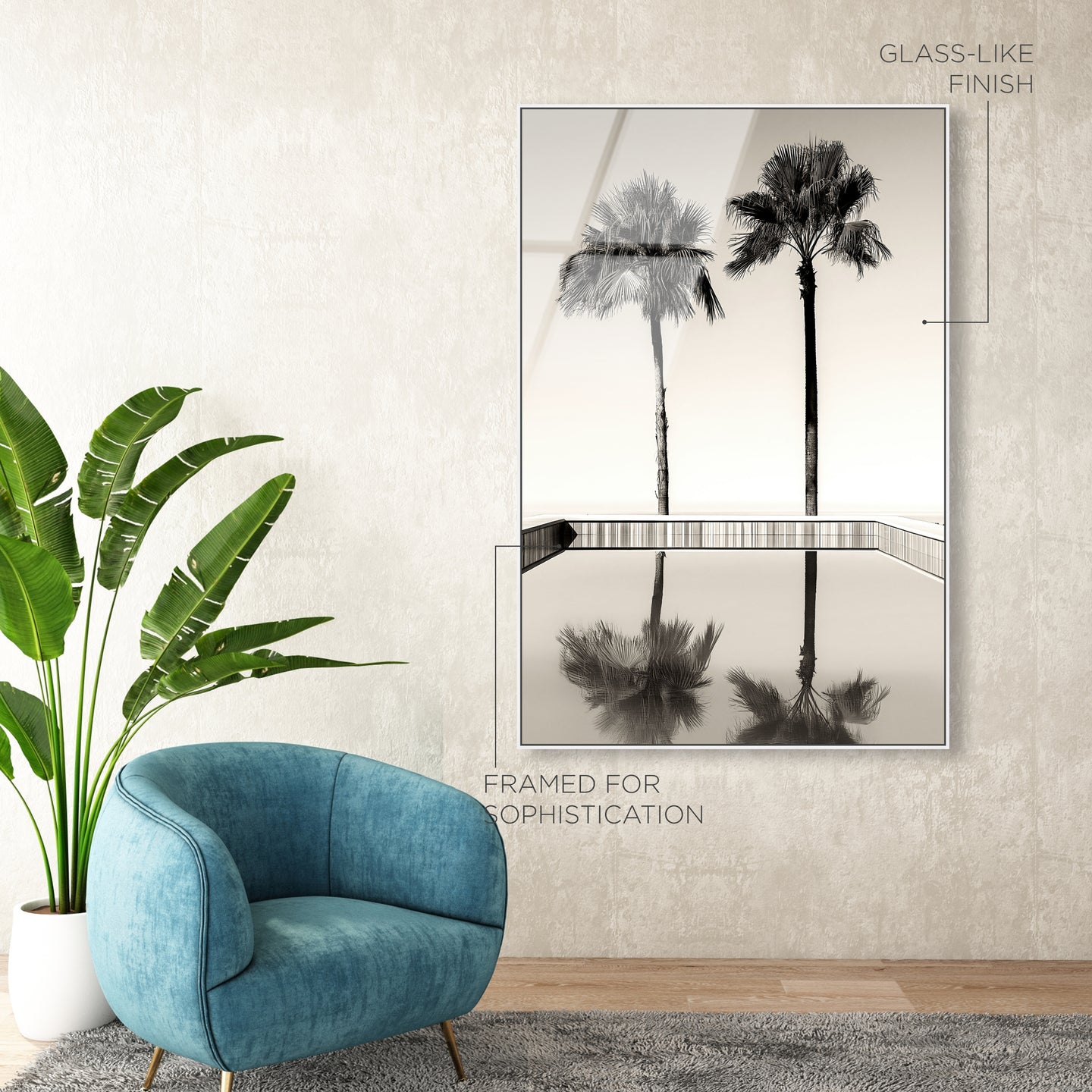 GLASS-LIKE FINISH

FRAMED FOR SOPHISTICATION