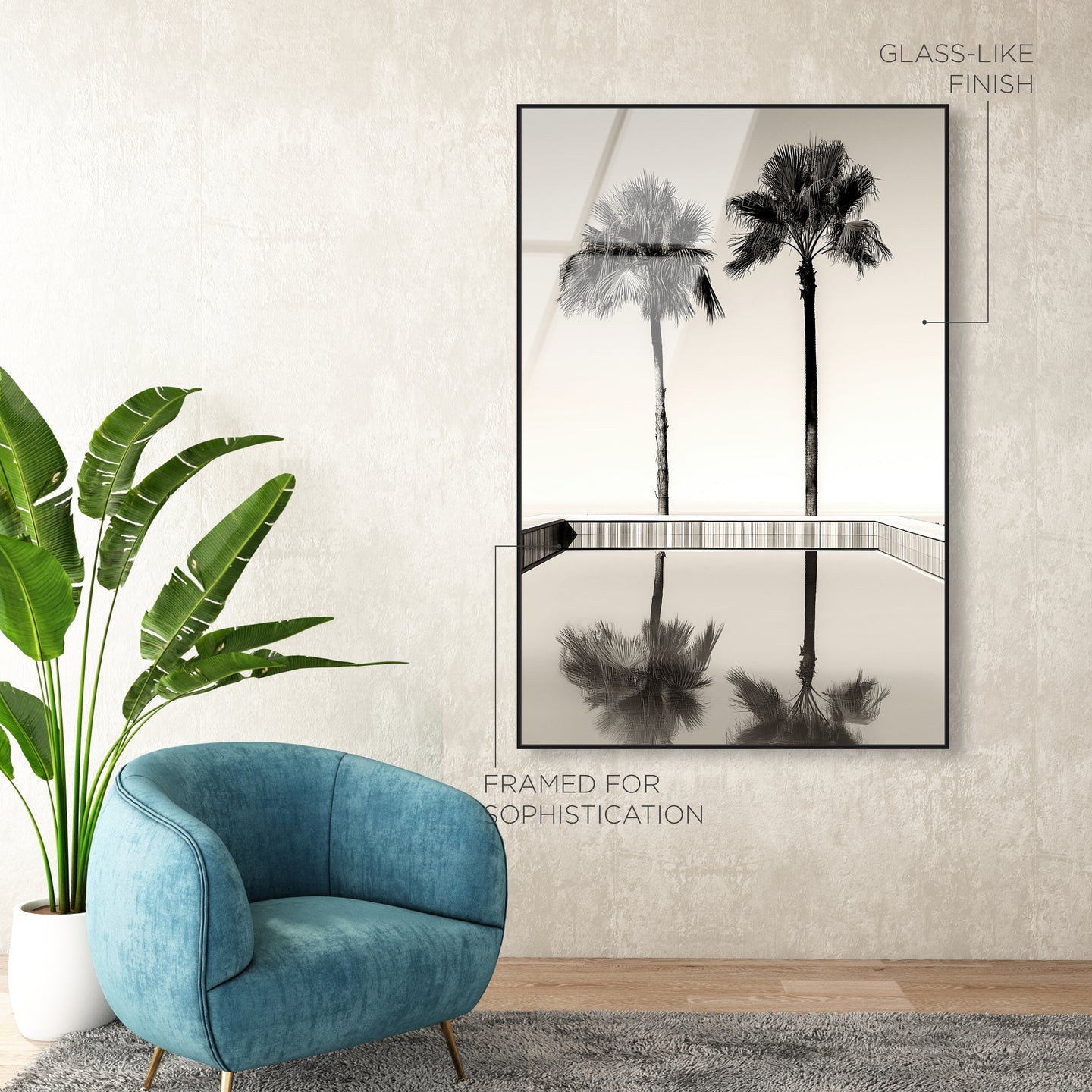 GLASS-LIKE FINISH

FRAMED FOR SOPHISTICATION