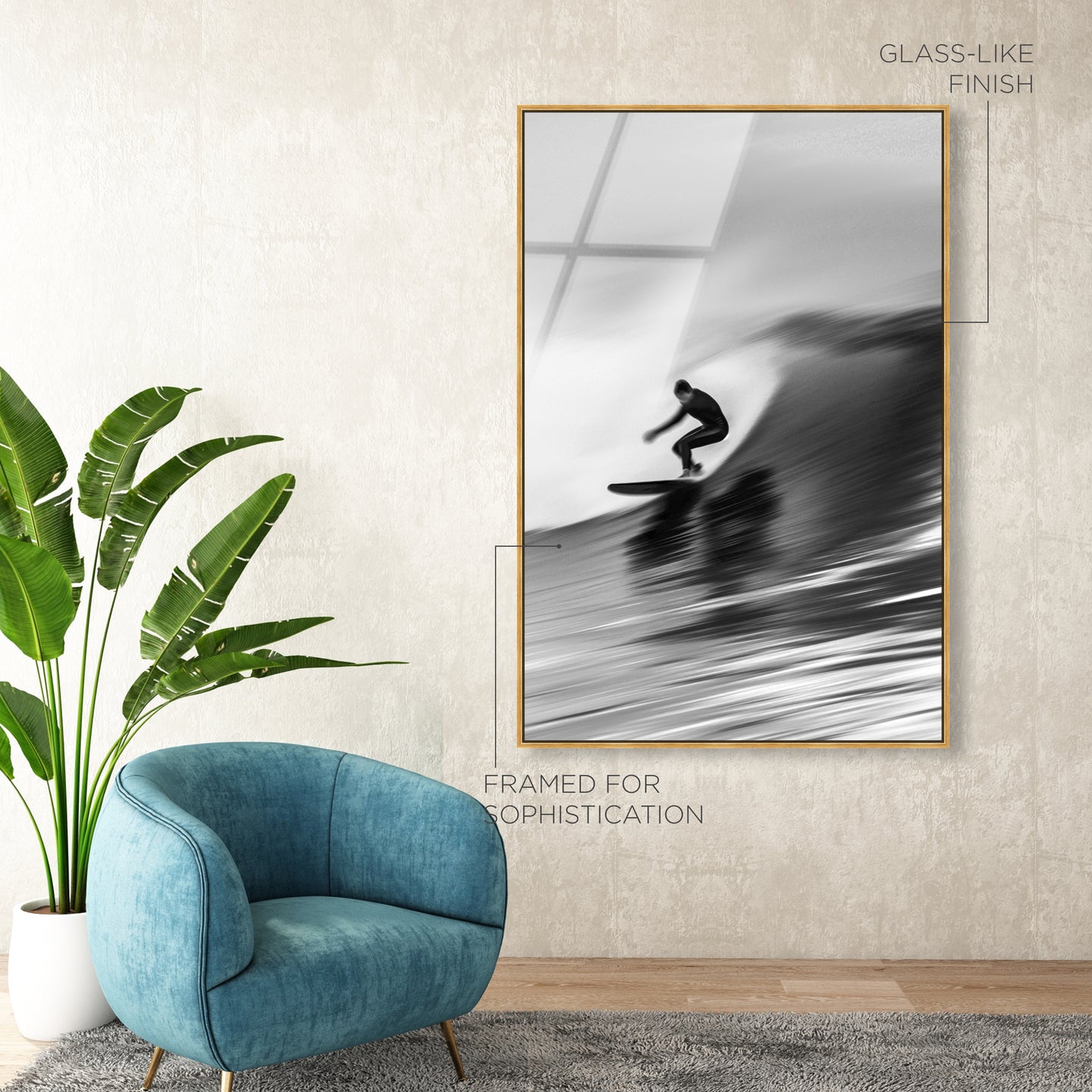 GLASS-LIKE FINISH

FRAMED FOR SOPHISTICATION