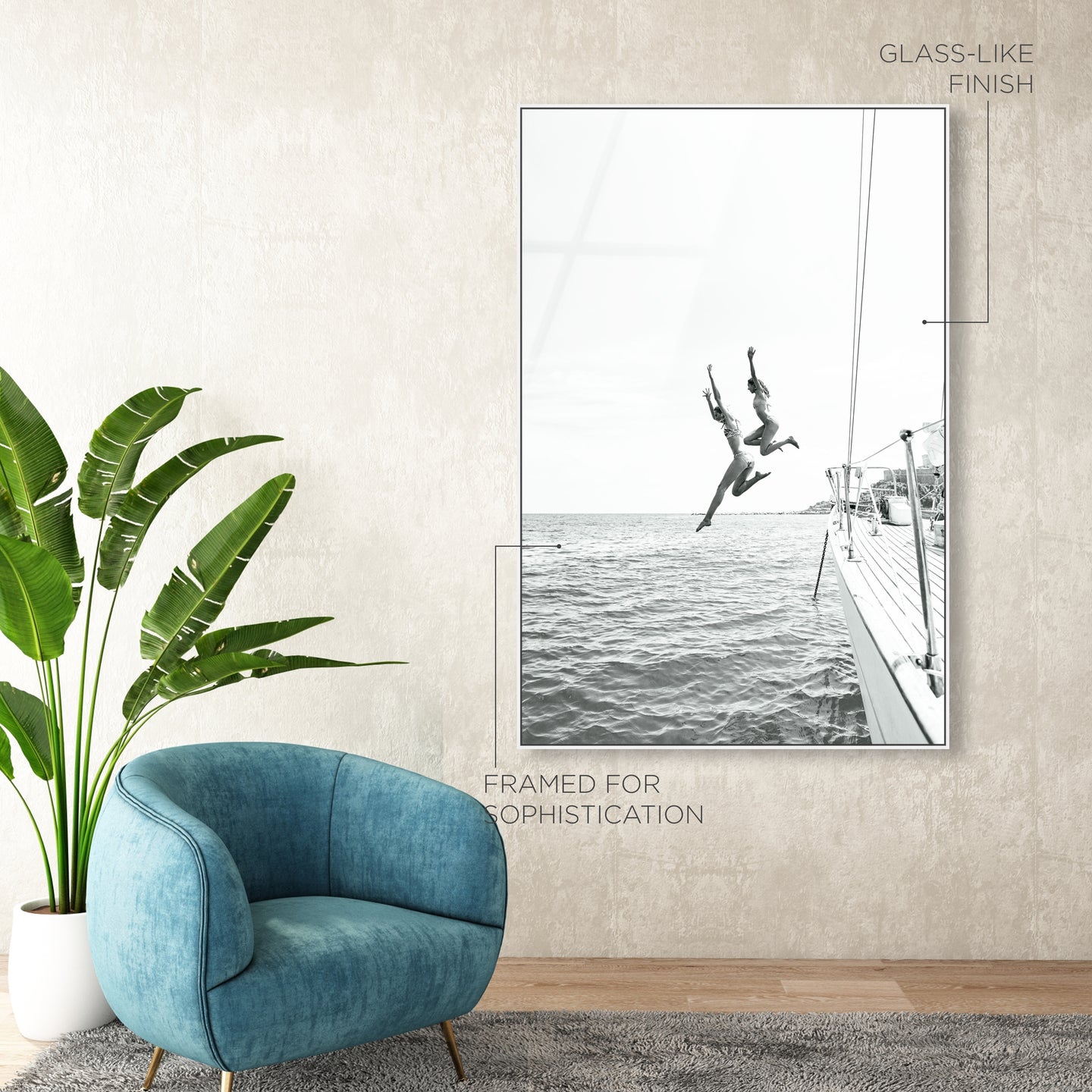 GLASS-LIKE FINISH

FRAMED FOR SOPHISTICATION