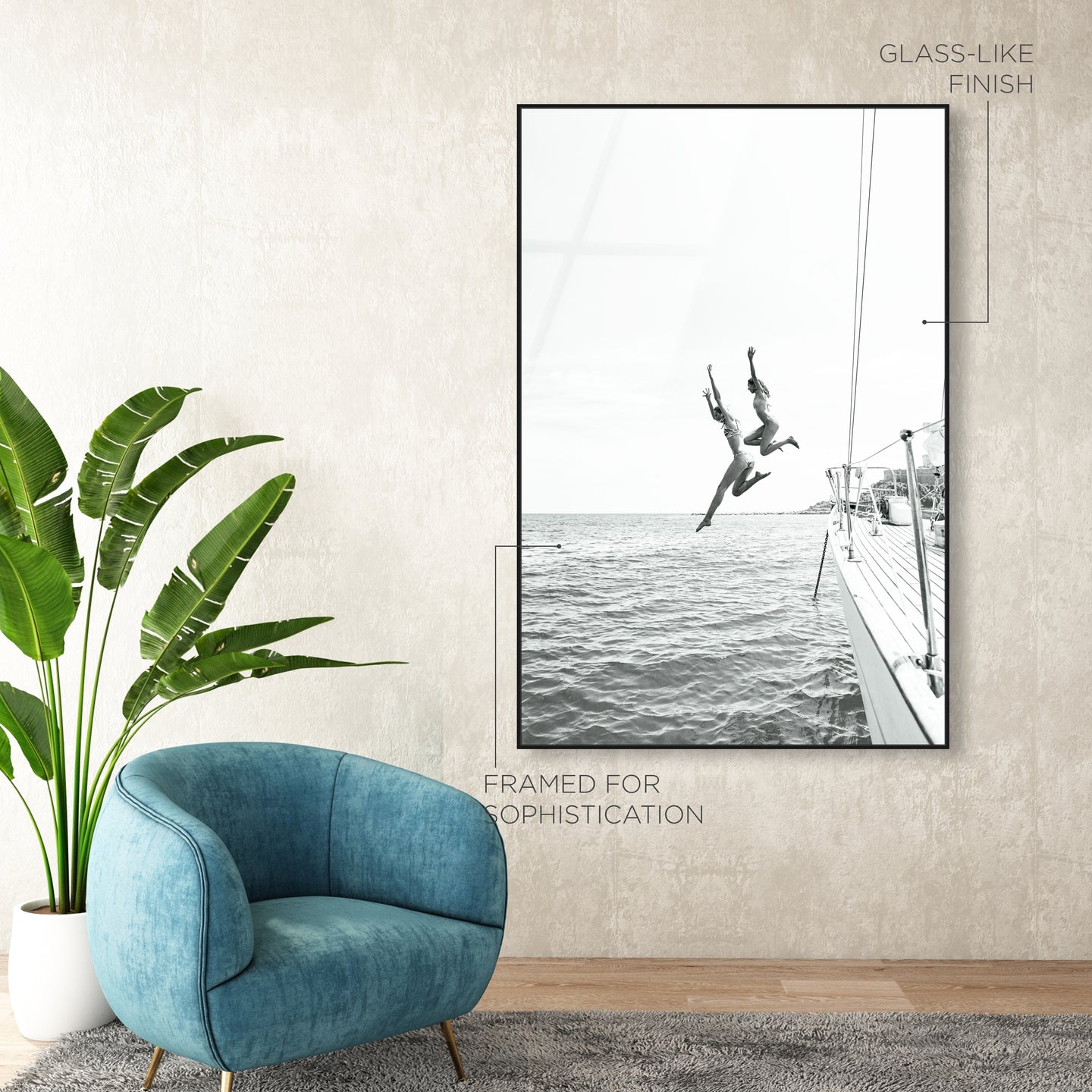 GLASS-LIKE FINISH

FRAMED FOR SOPHISTICATION