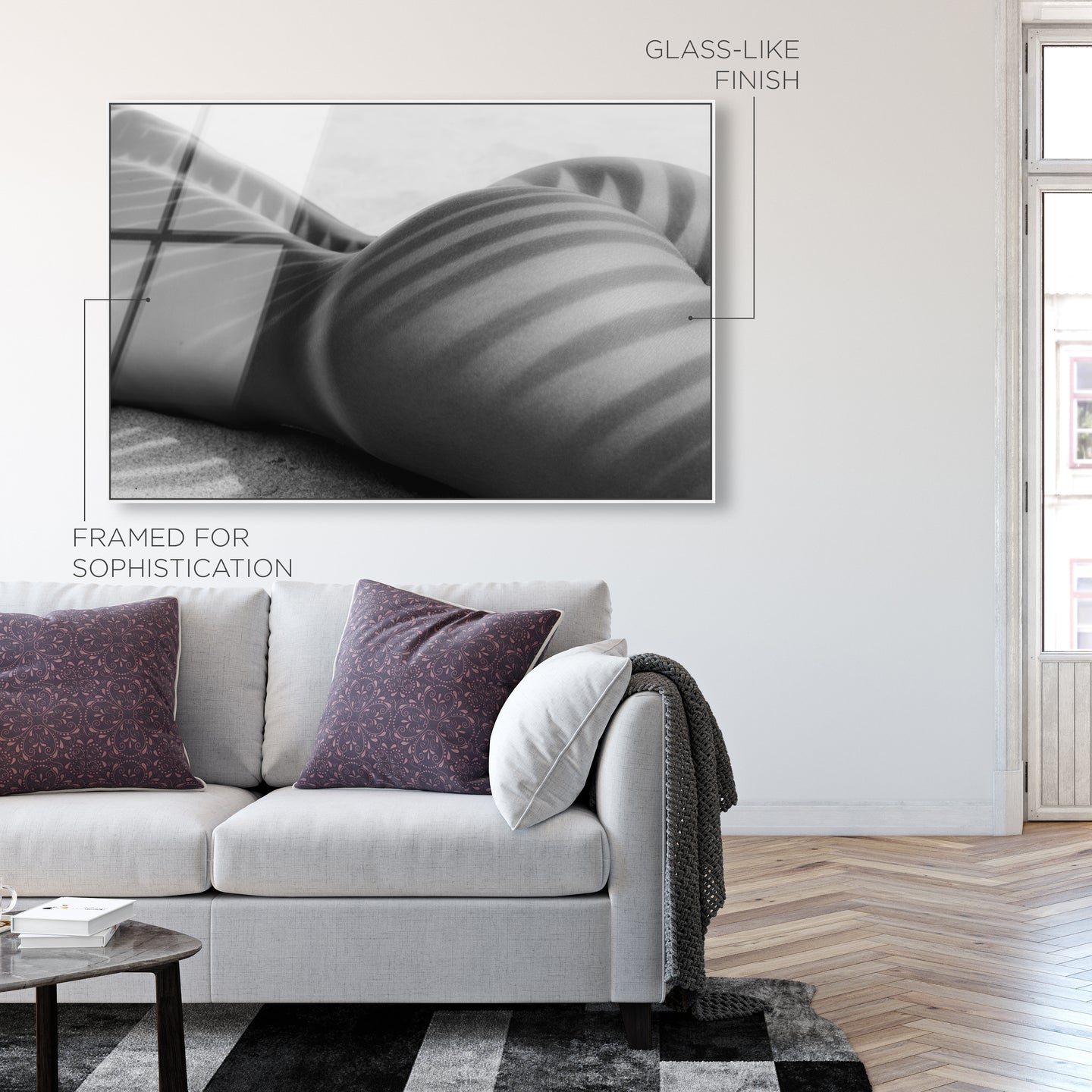 GLASS-LIKE FINISH

FRAMED FOR SOPHISTICATION