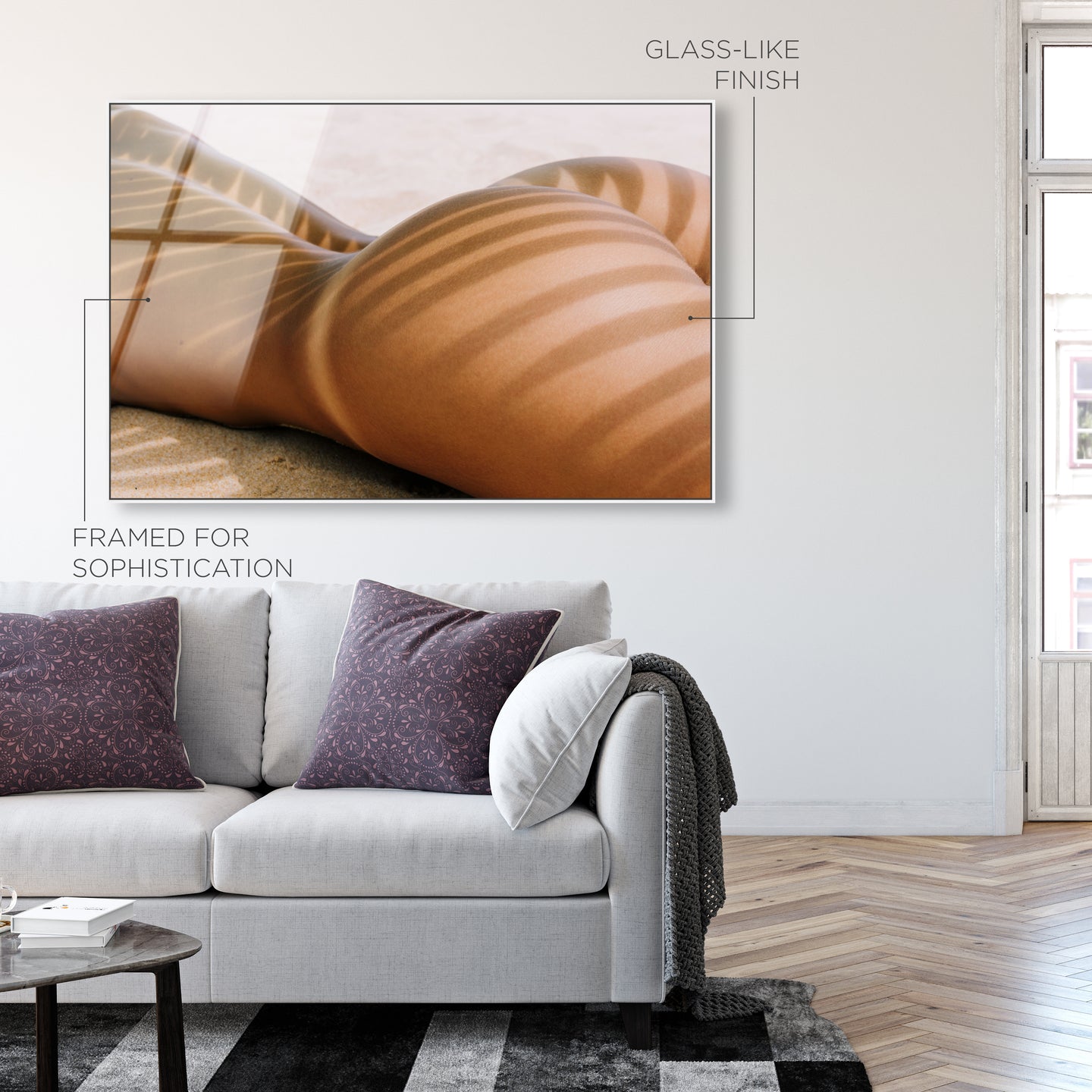 GLASS-LIKE FINISH

FRAMED FOR SOPHISTICATION