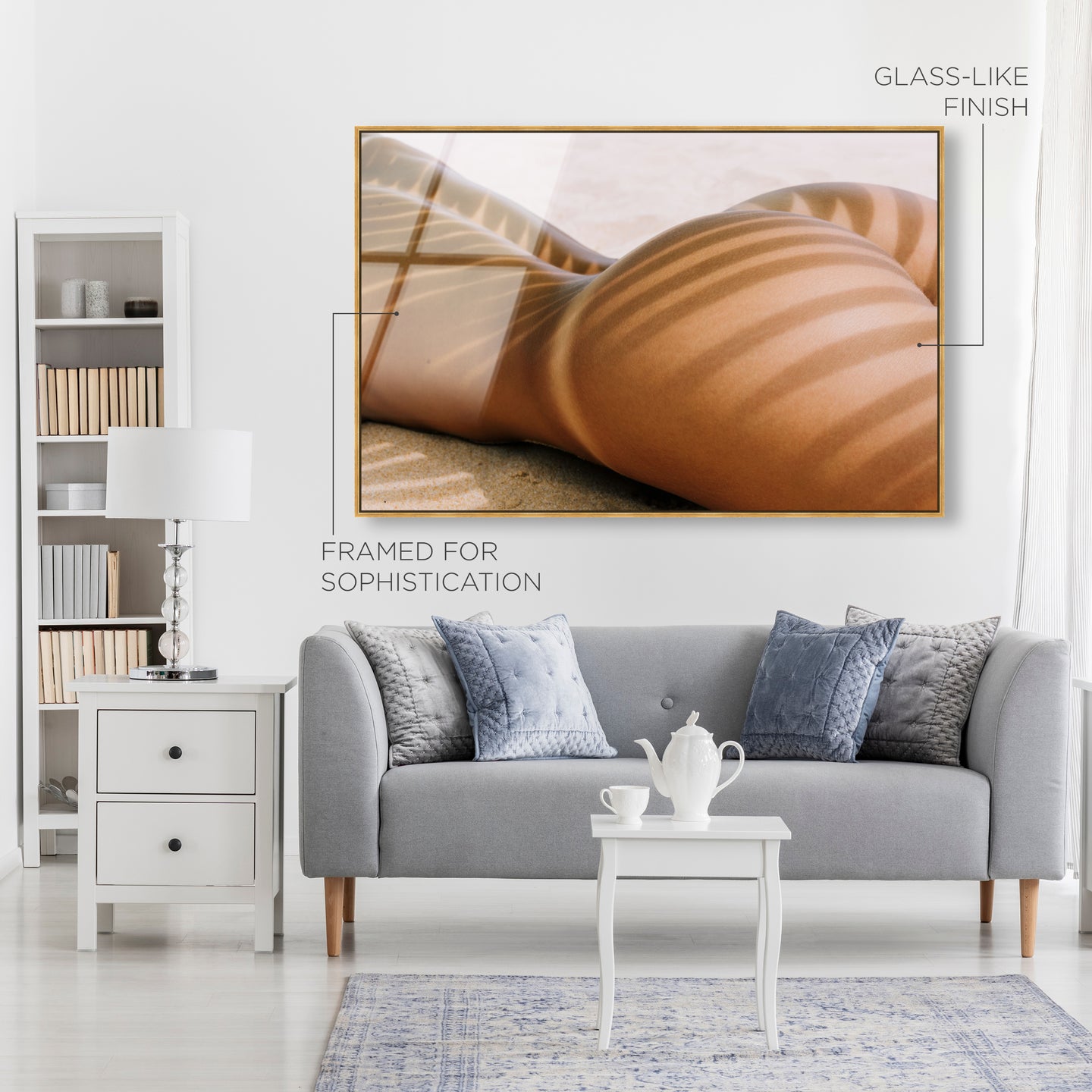 GLASS-LIKE FINISH

FRAMED FOR SOPHISTICATION