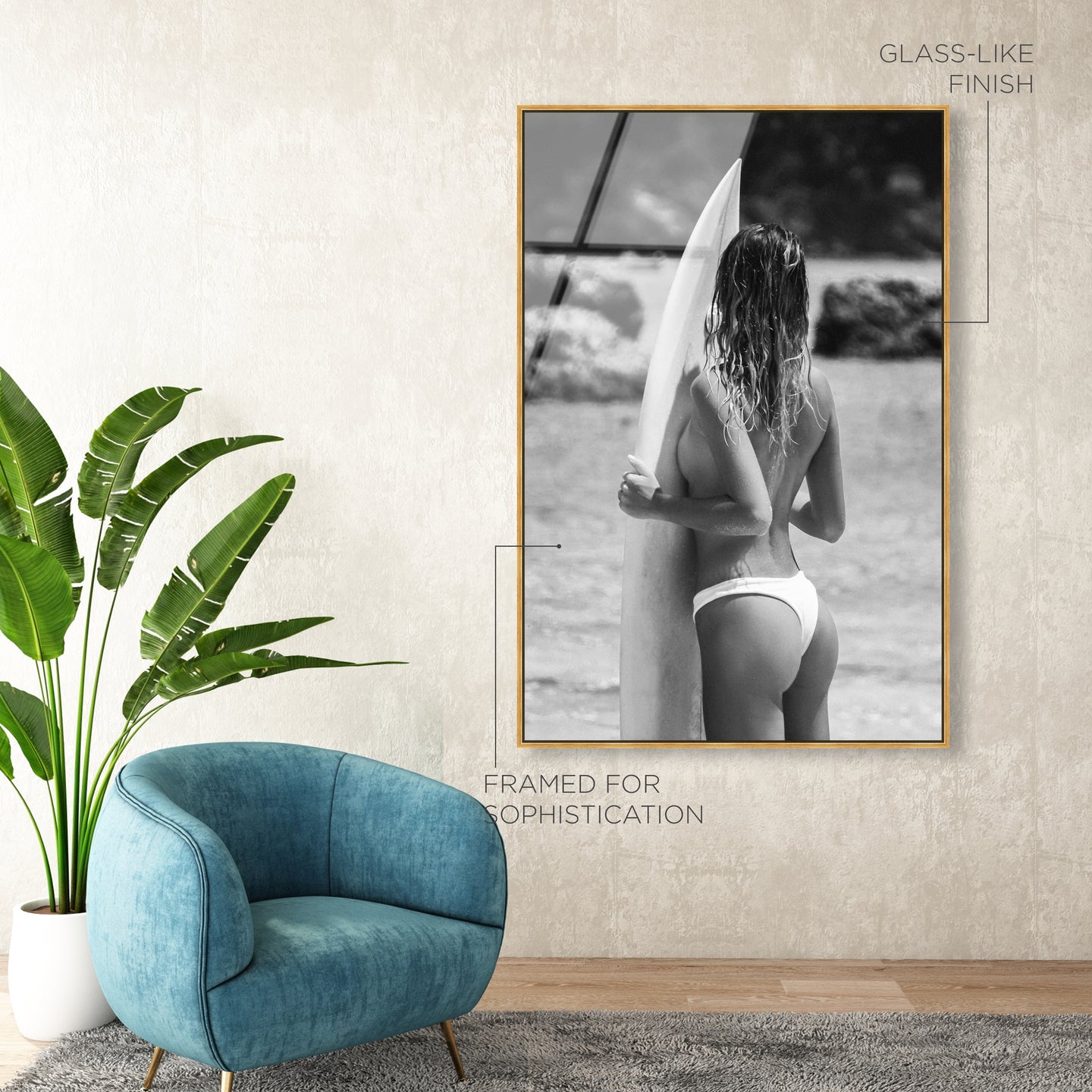 GLASS-LIKE FINISH

FRAMED FOR SOPHISTICATION