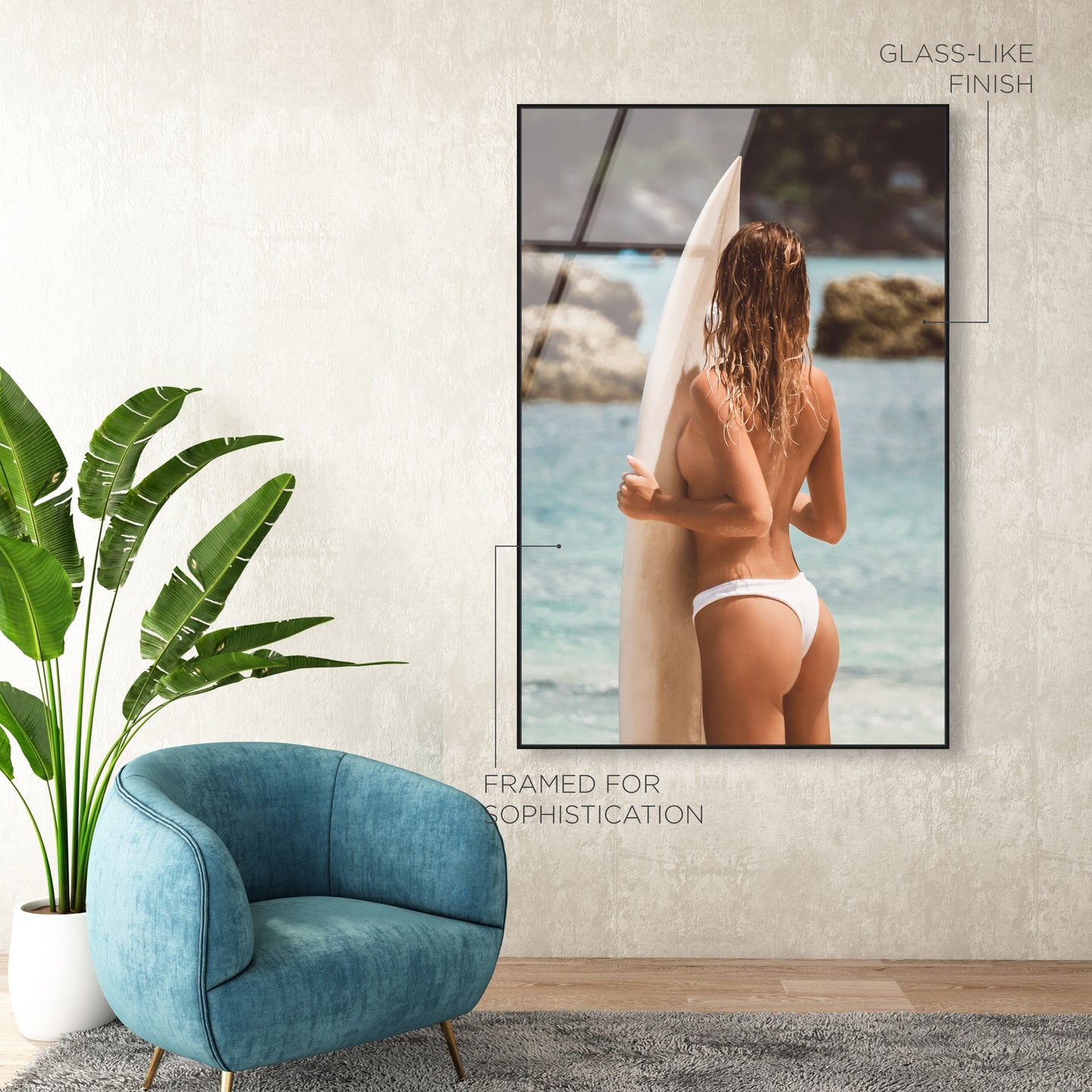 GLASS-LIKE FINISH

FRAMED FOR SOPHISTICATION