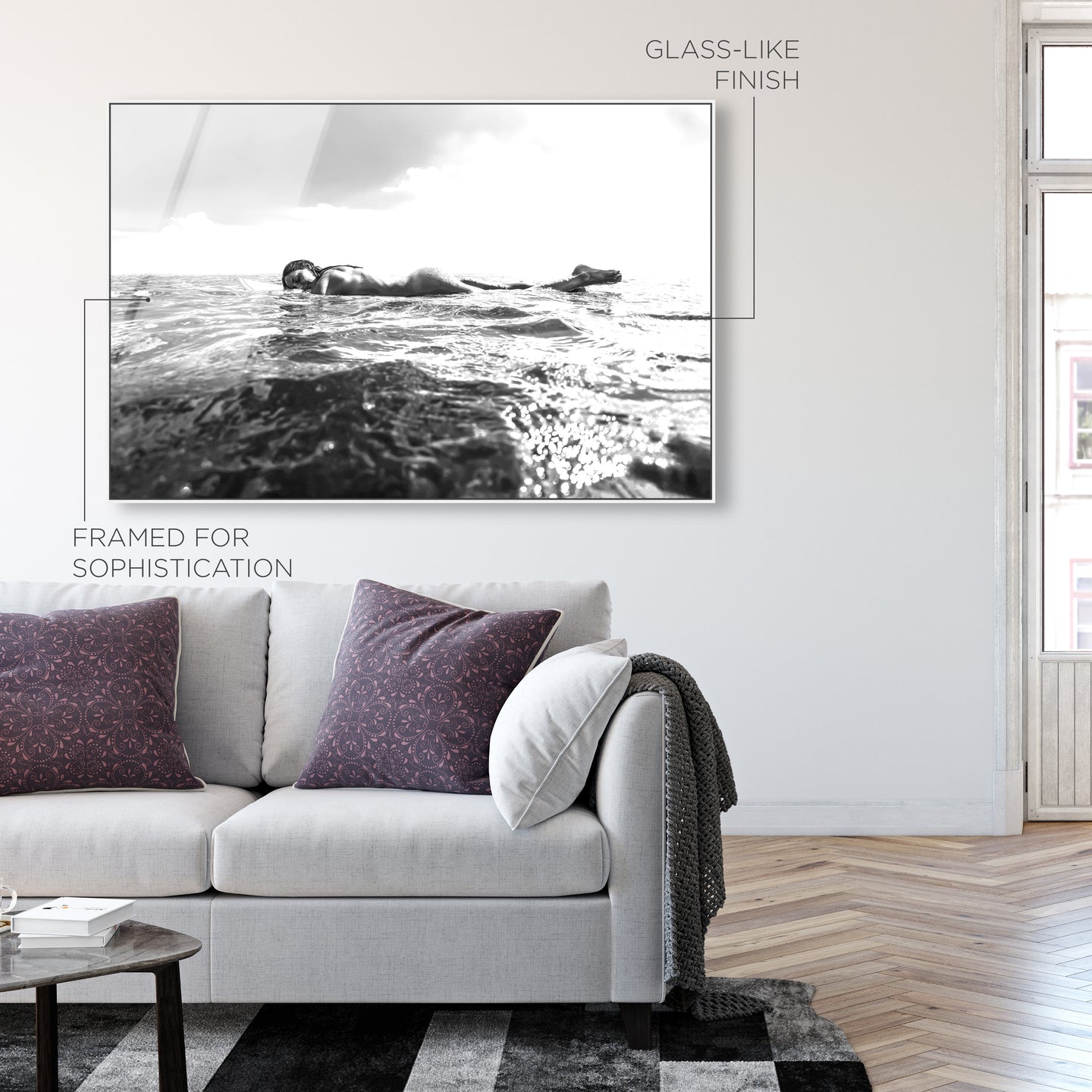 GLASS-LIKE FINISH

FRAMED FOR SOPHISTICATION