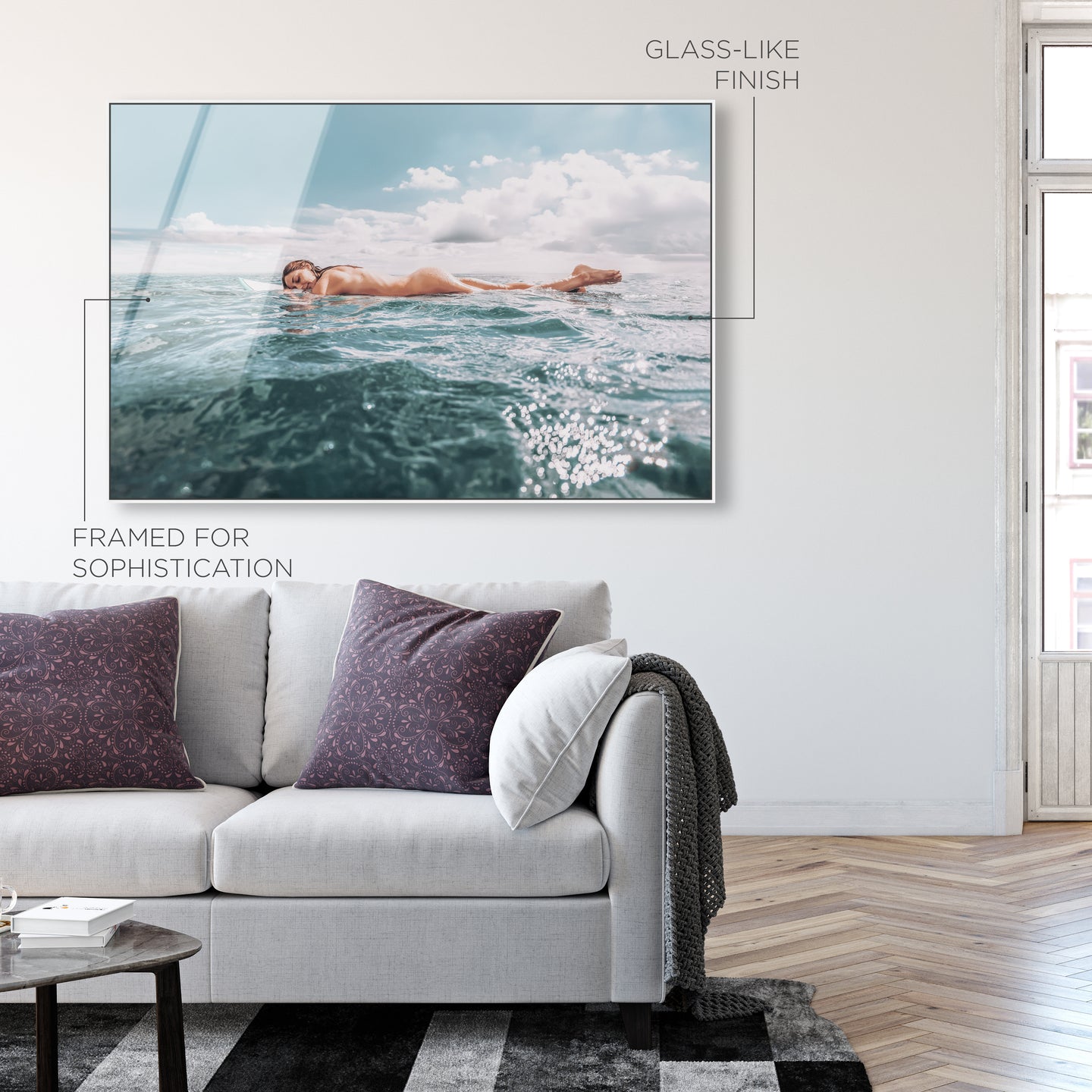 GLASS-LIKE
FINISH

FRAMED FOR
SOPHISTICATION