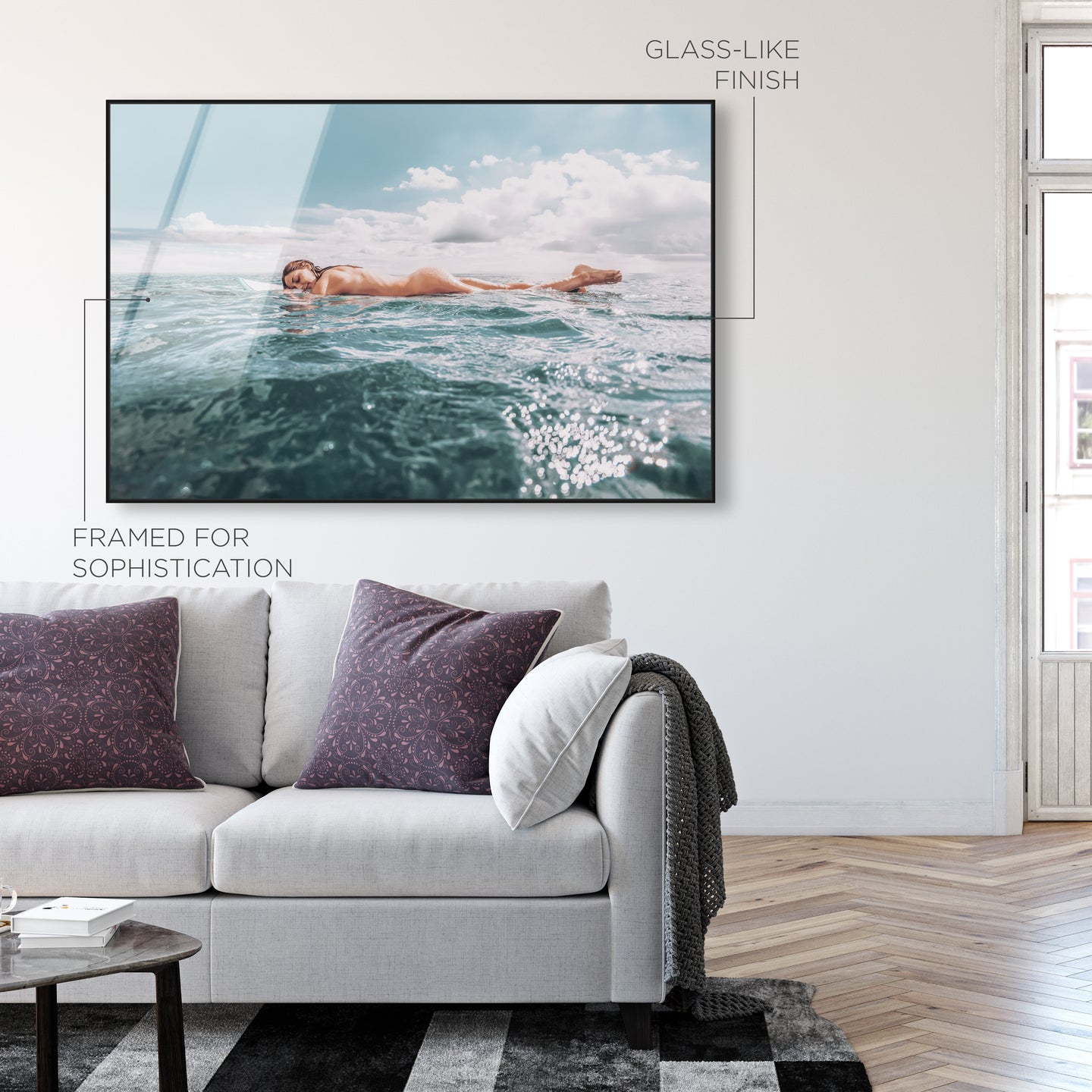 GLASS-LIKE FINISH

FRAMED FOR SOPHISTICATION