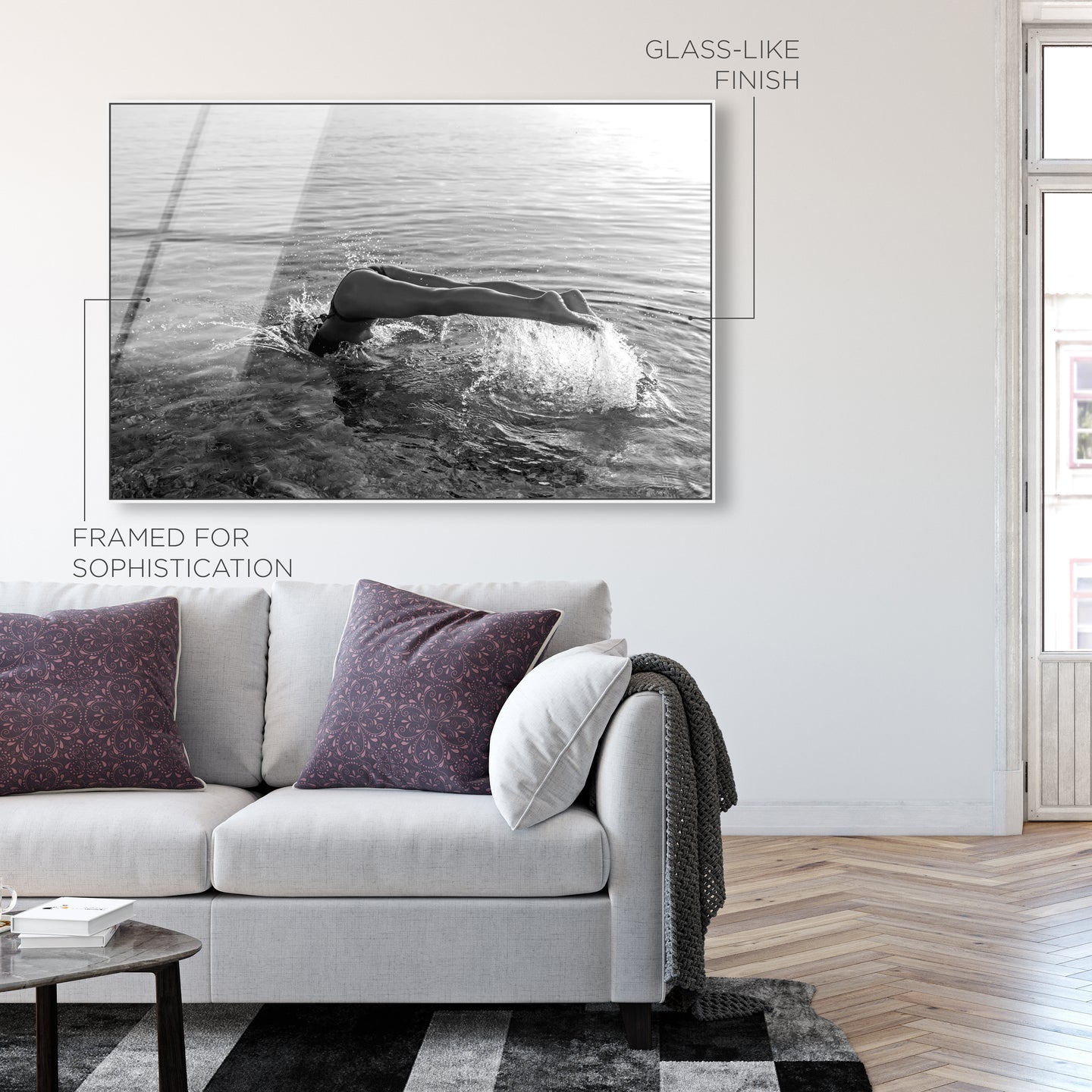 GLASS-LIKE FINISH

FRAMED FOR SOPHISTICATION