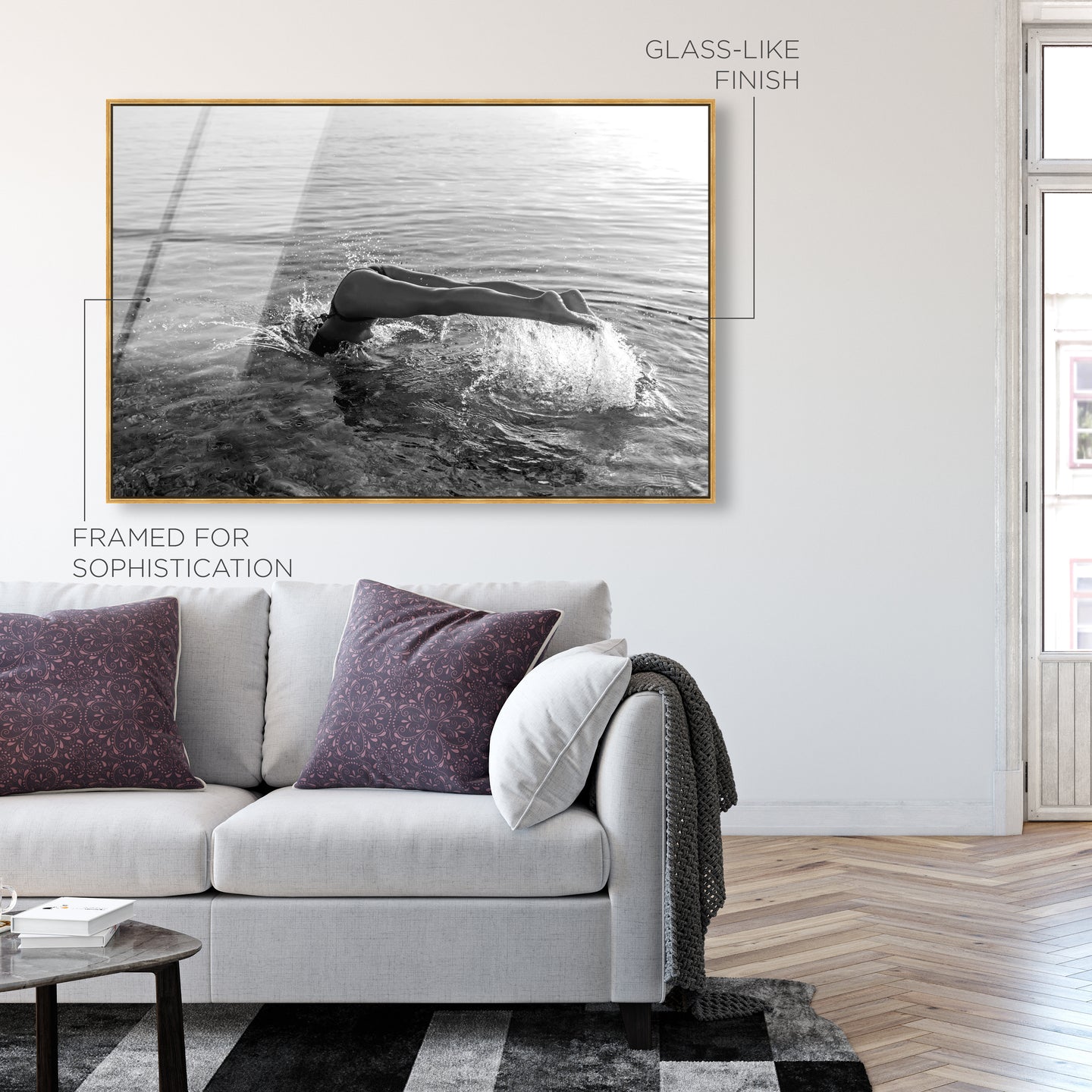 GLASS-LIKE FINISH

FRAMED FOR SOPHISTICATION