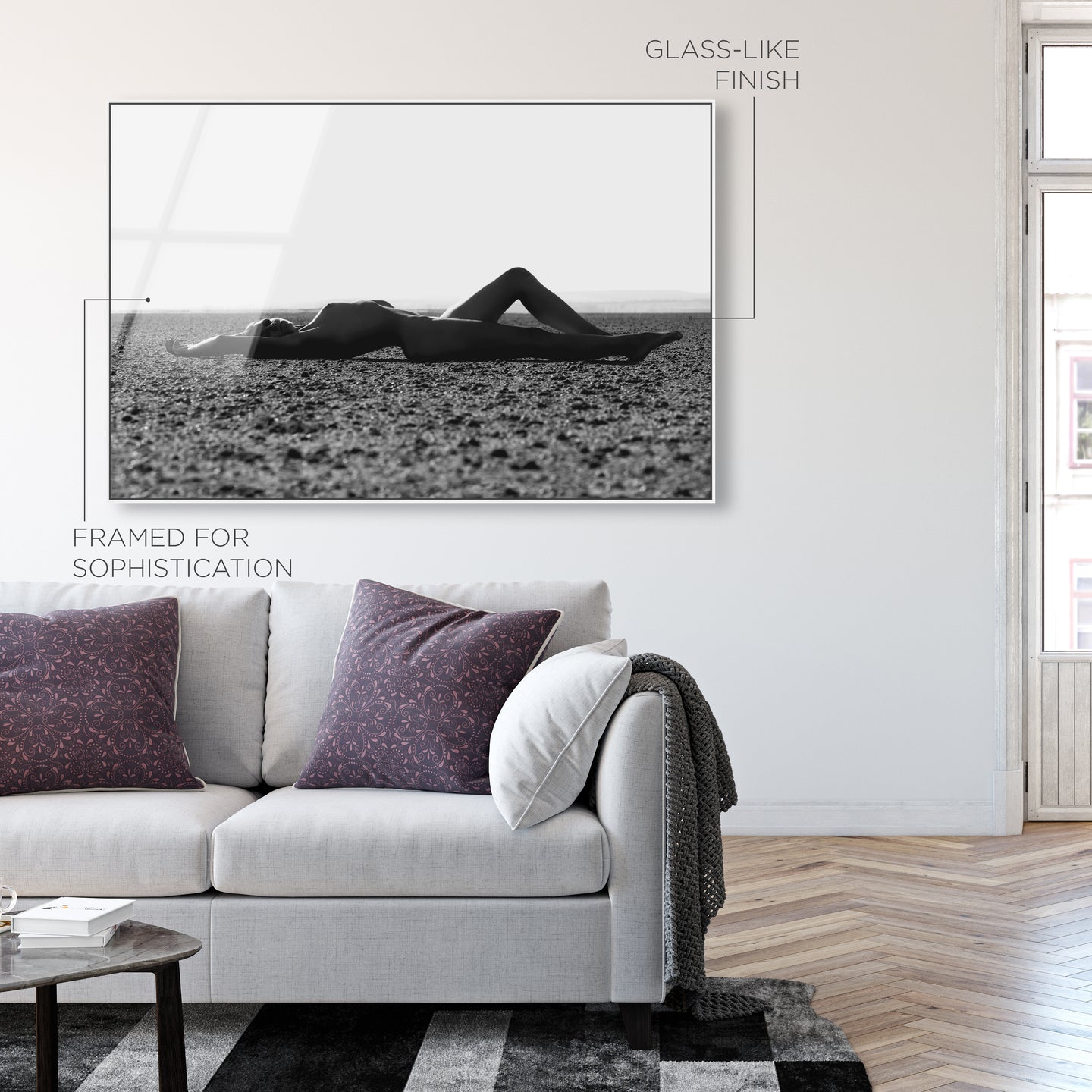 GLASS-LIKE
FINISH

FRAMED FOR
SOPHISTICATION