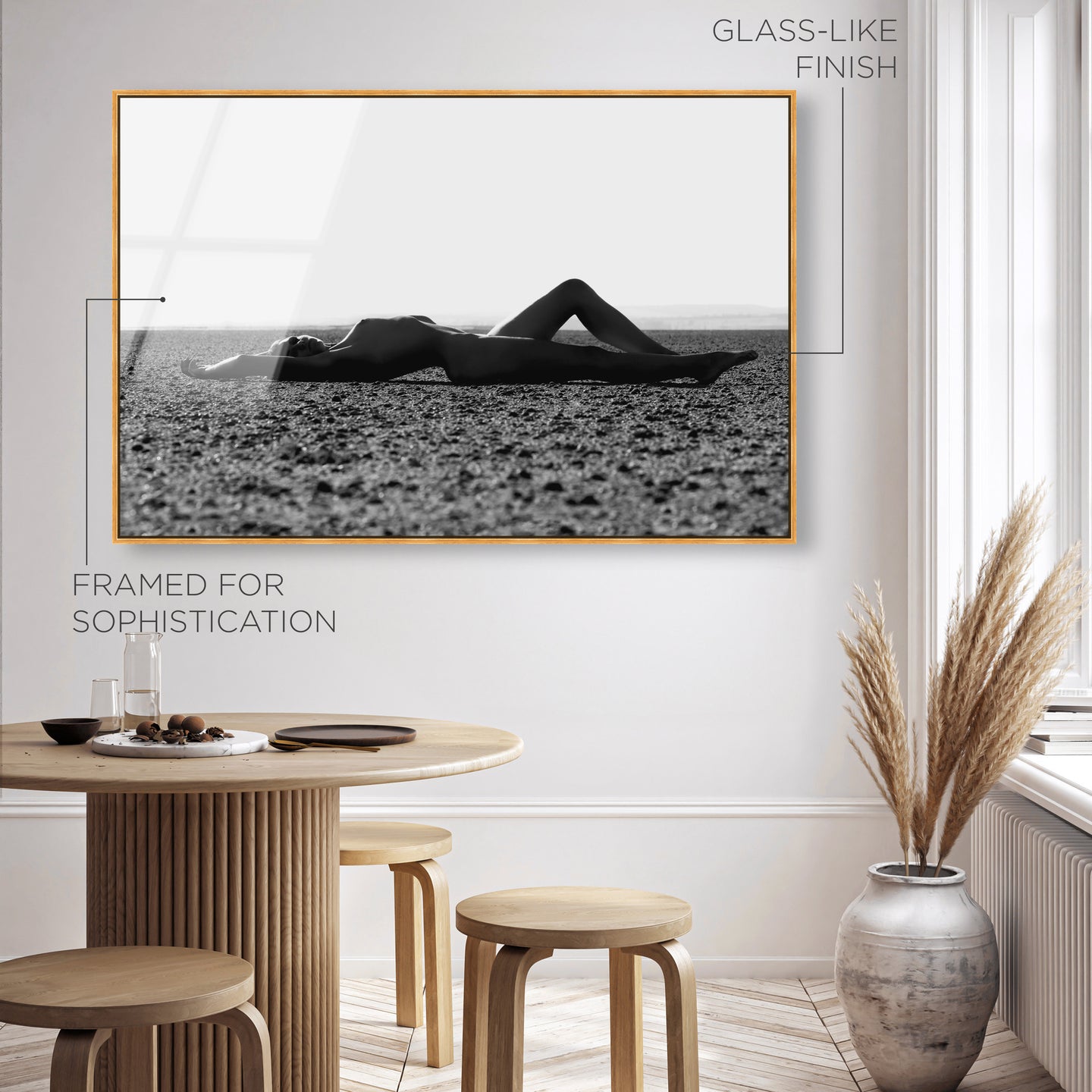 GLASS-LIKE FINISH

FRAMED FOR SOPHISTICATION