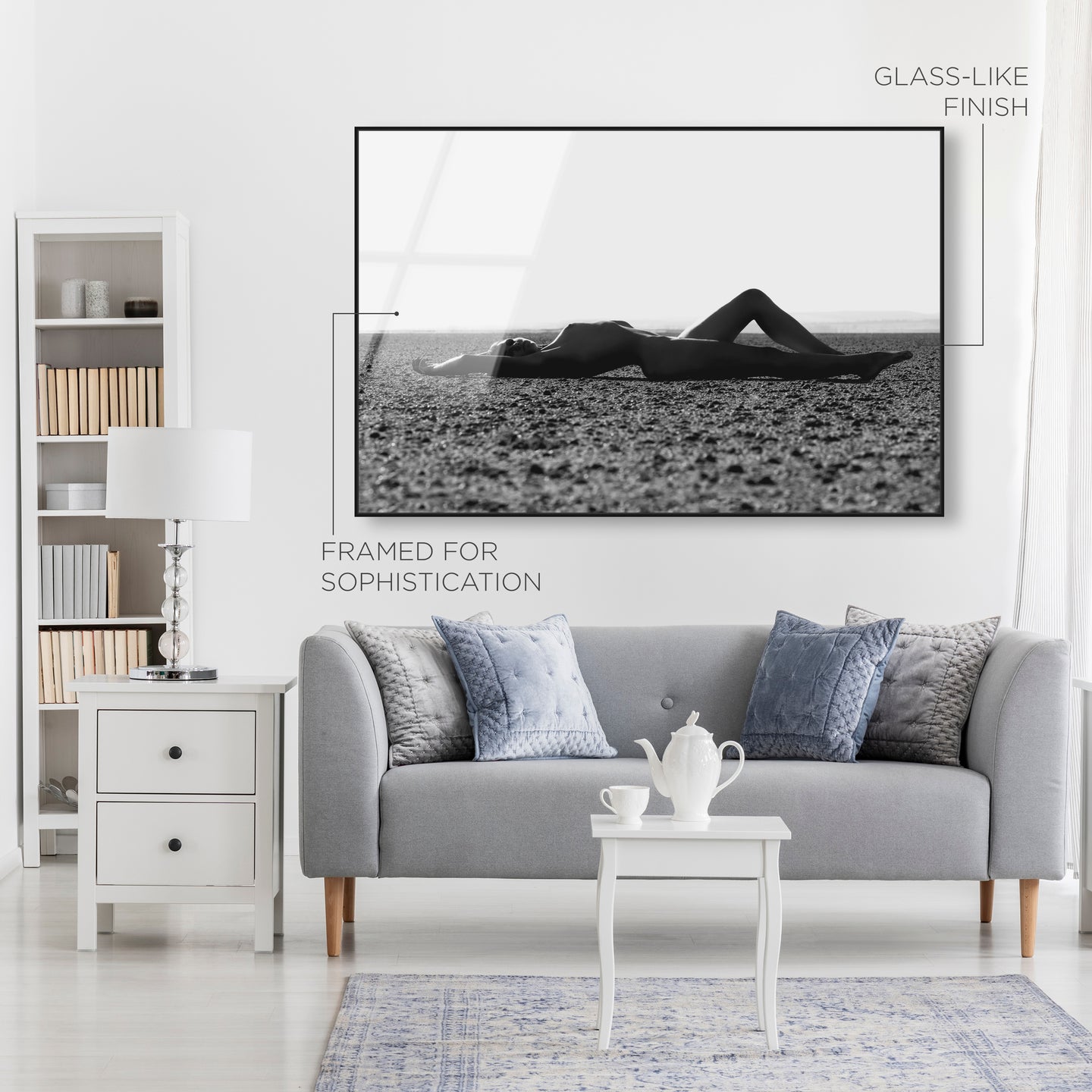 GLASS-LIKE FINISH

FRAMED FOR SOPHISTICATION