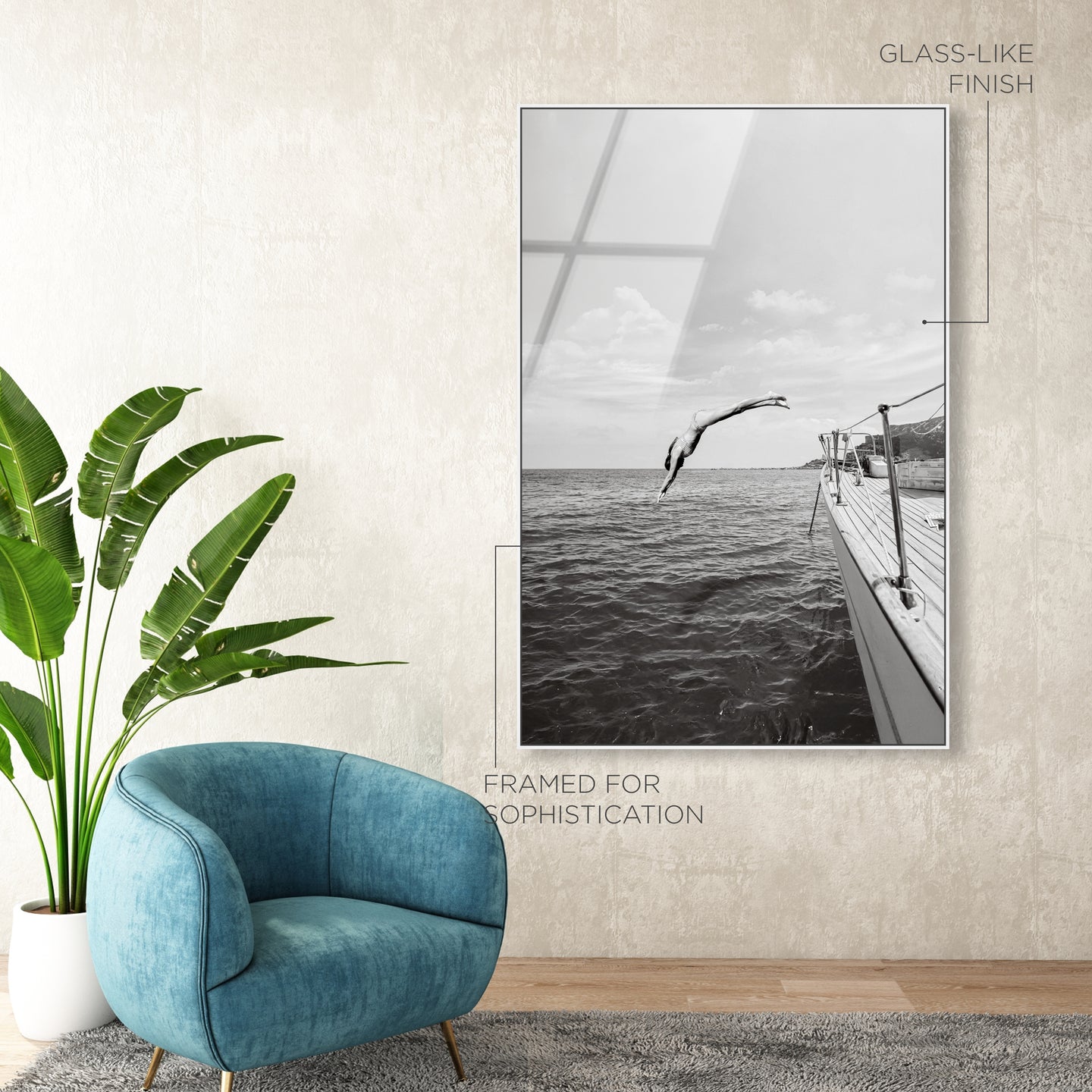 GLASS-LIKE FINISH

FRAMED FOR SOPHISTICATION