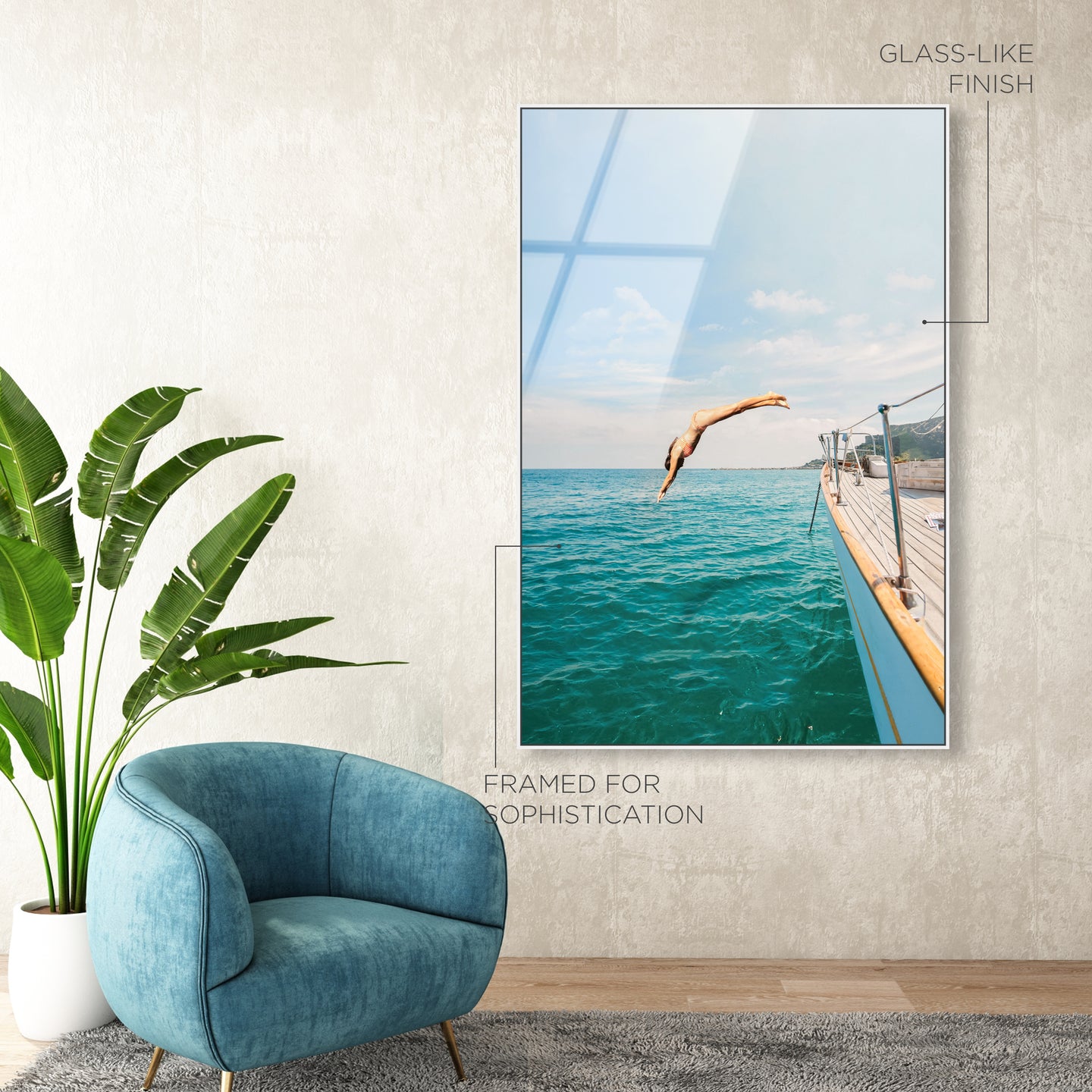 GLASS-LIKE FINISH

FRAMED FOR SOPHISTICATION