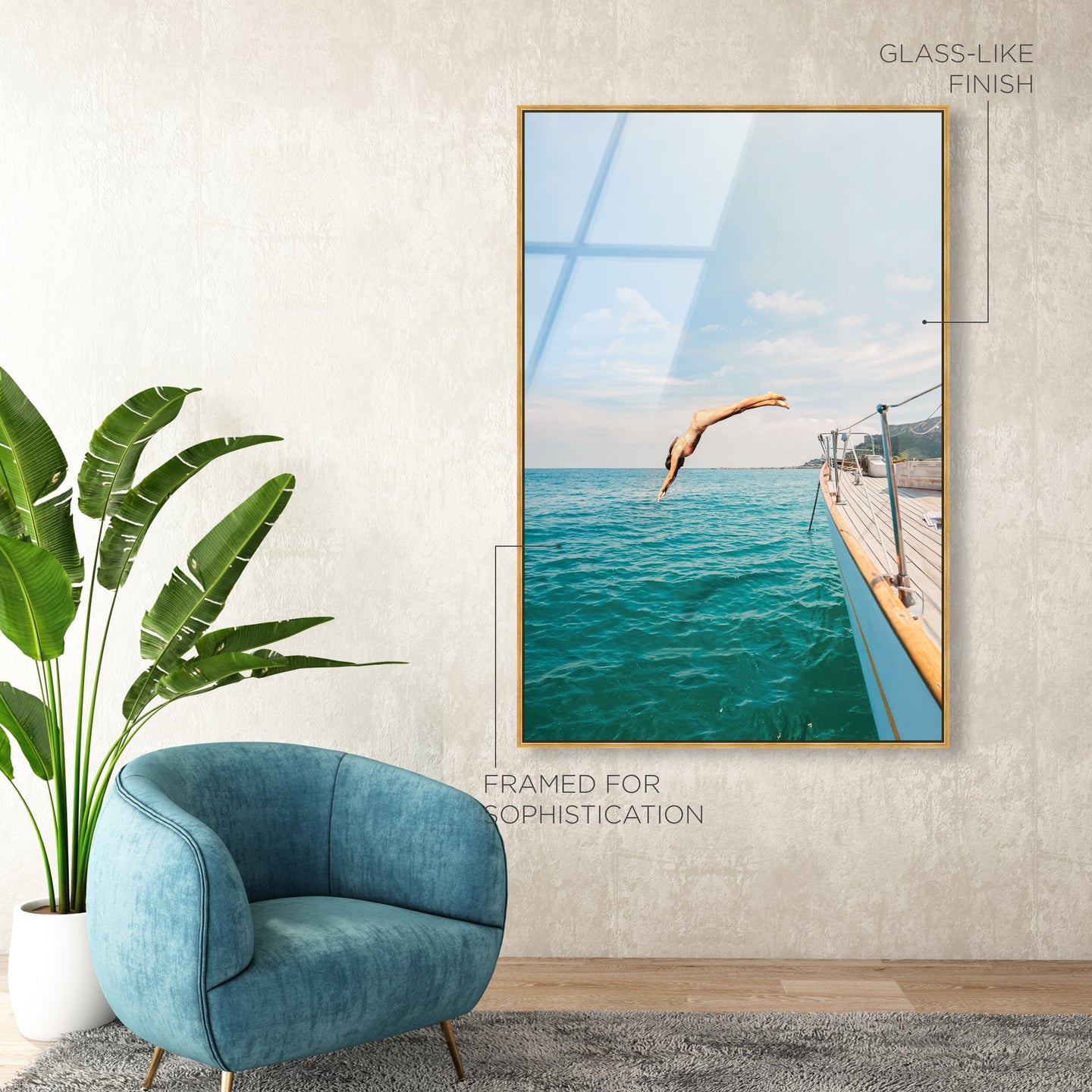 GLASS-LIKE FINISH

FRAMED FOR SOPHISTICATION