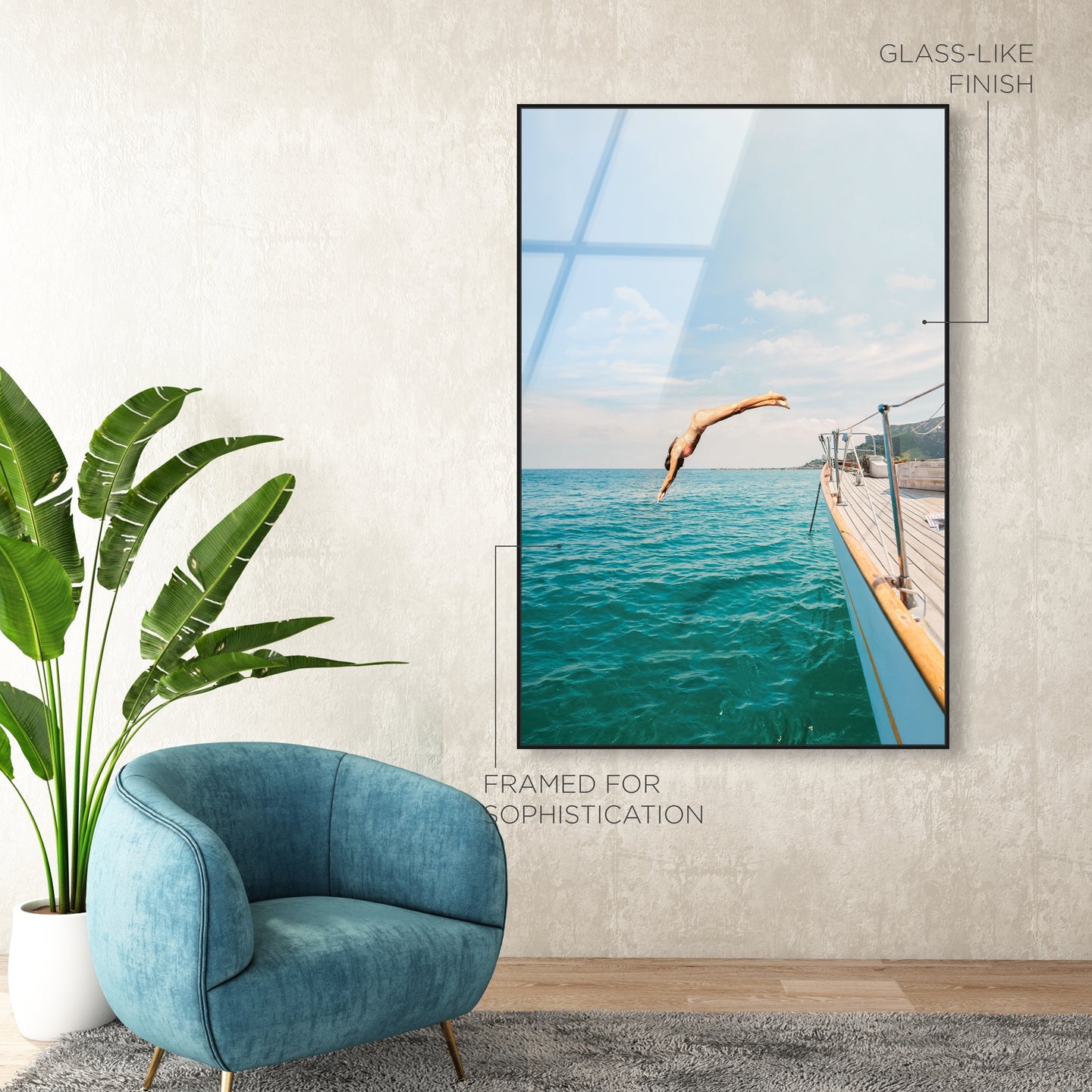 GLASS-LIKE FINISH

FRAMED FOR SOPHISTICATION