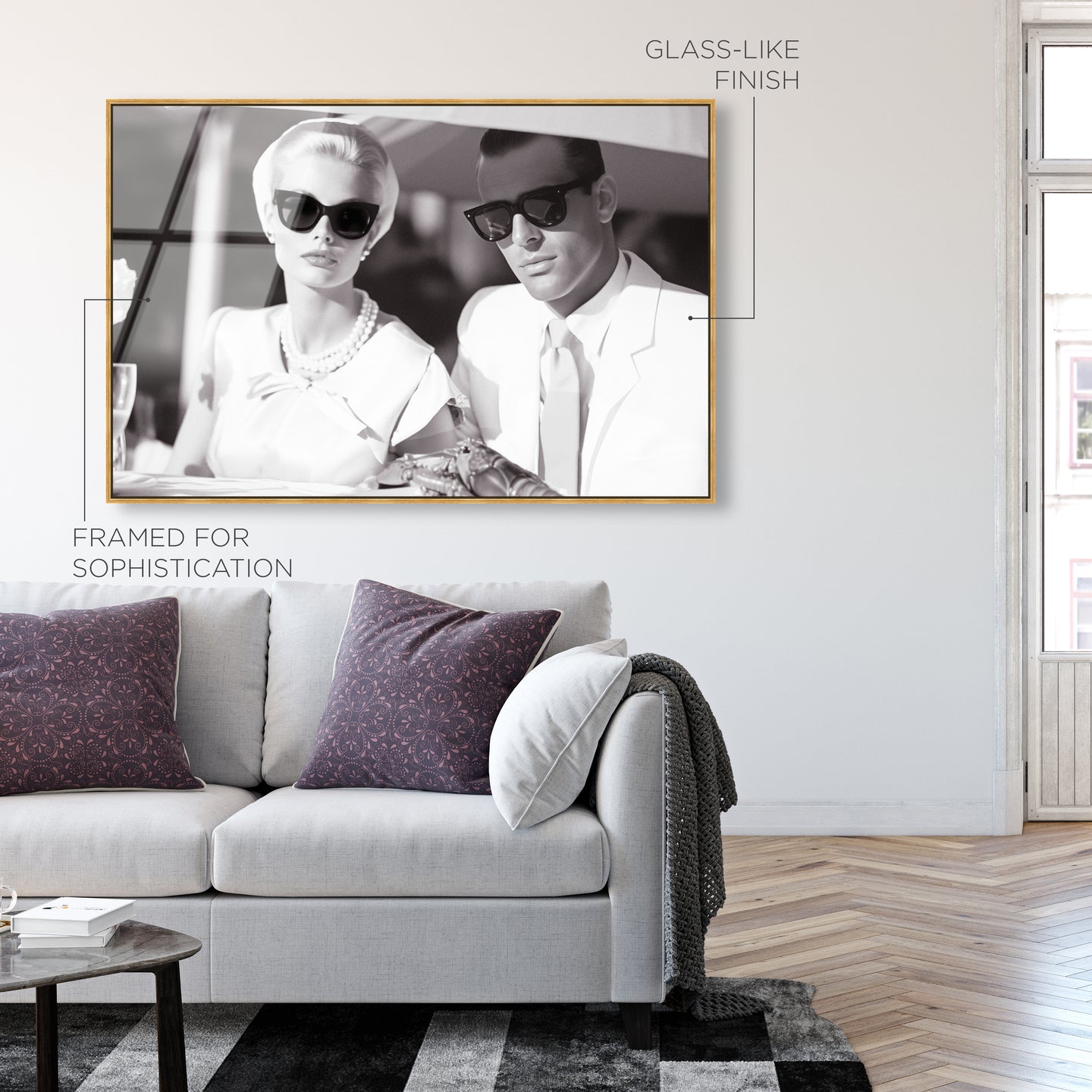 GLASS-LIKE FINISH

FRAMED FOR SOPHISTICATION