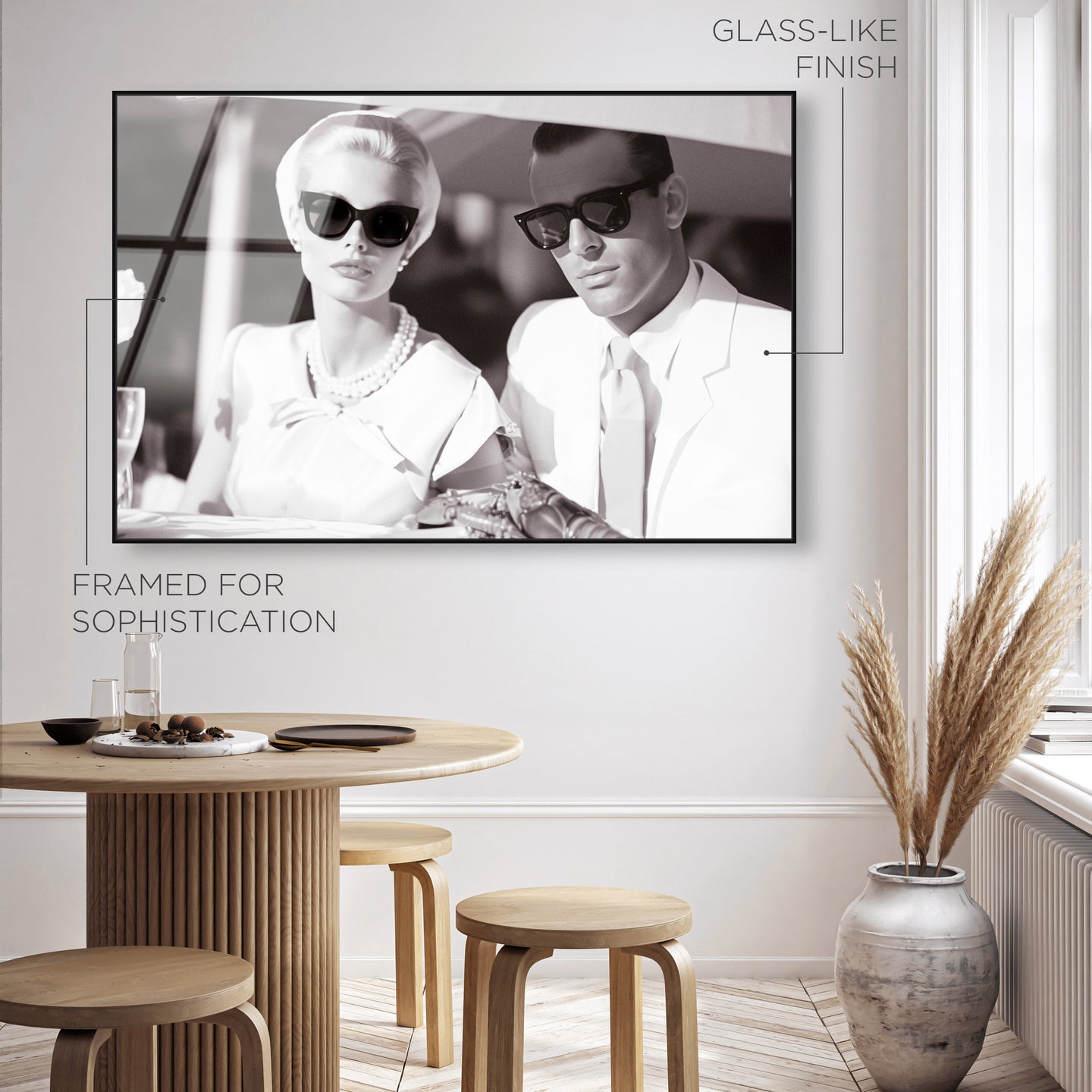 GLASS-LIKE FINISH

FRAMED FOR SOPHISTICATION