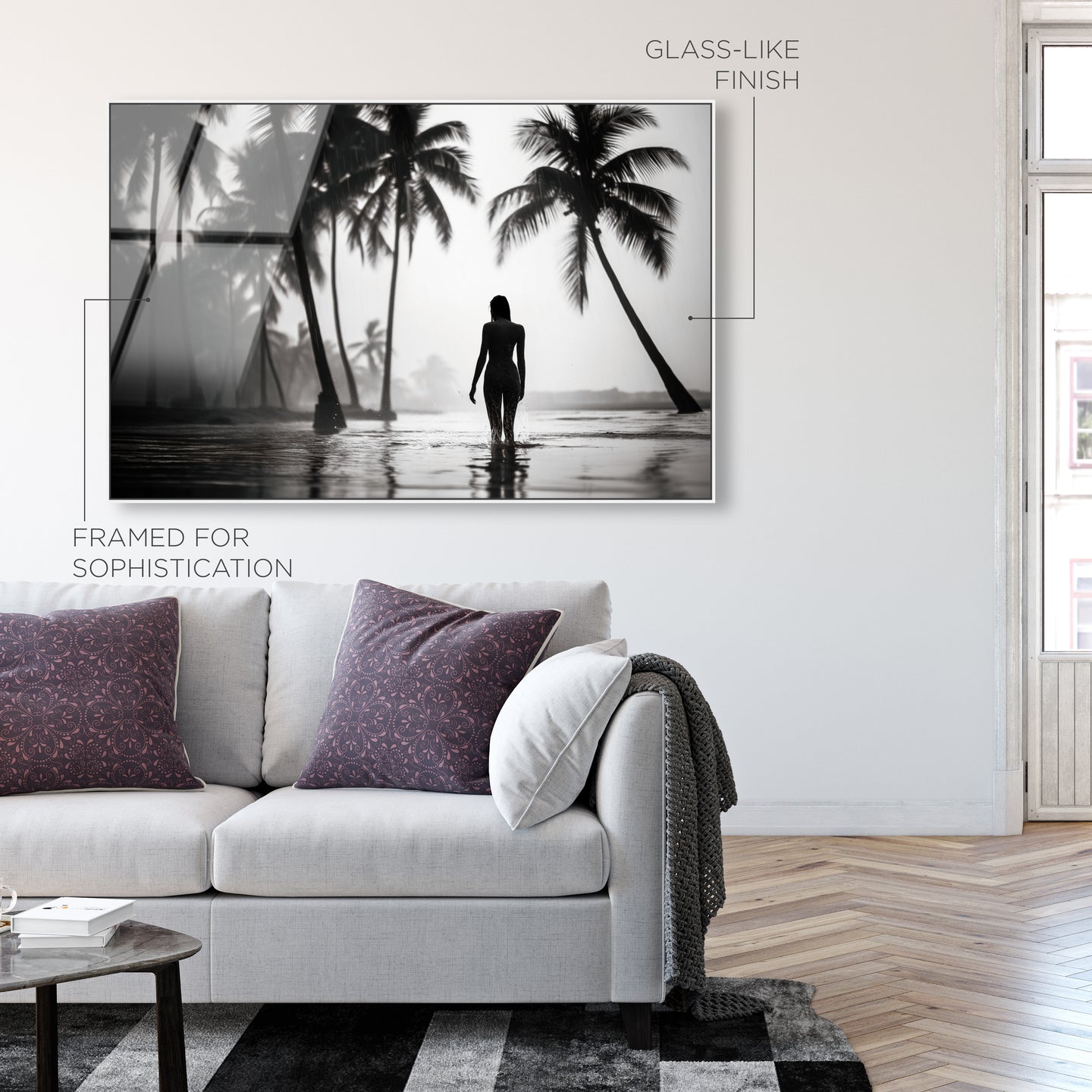 GLASS-LIKE FINISH

FRAMED FOR SOPHISTICATION