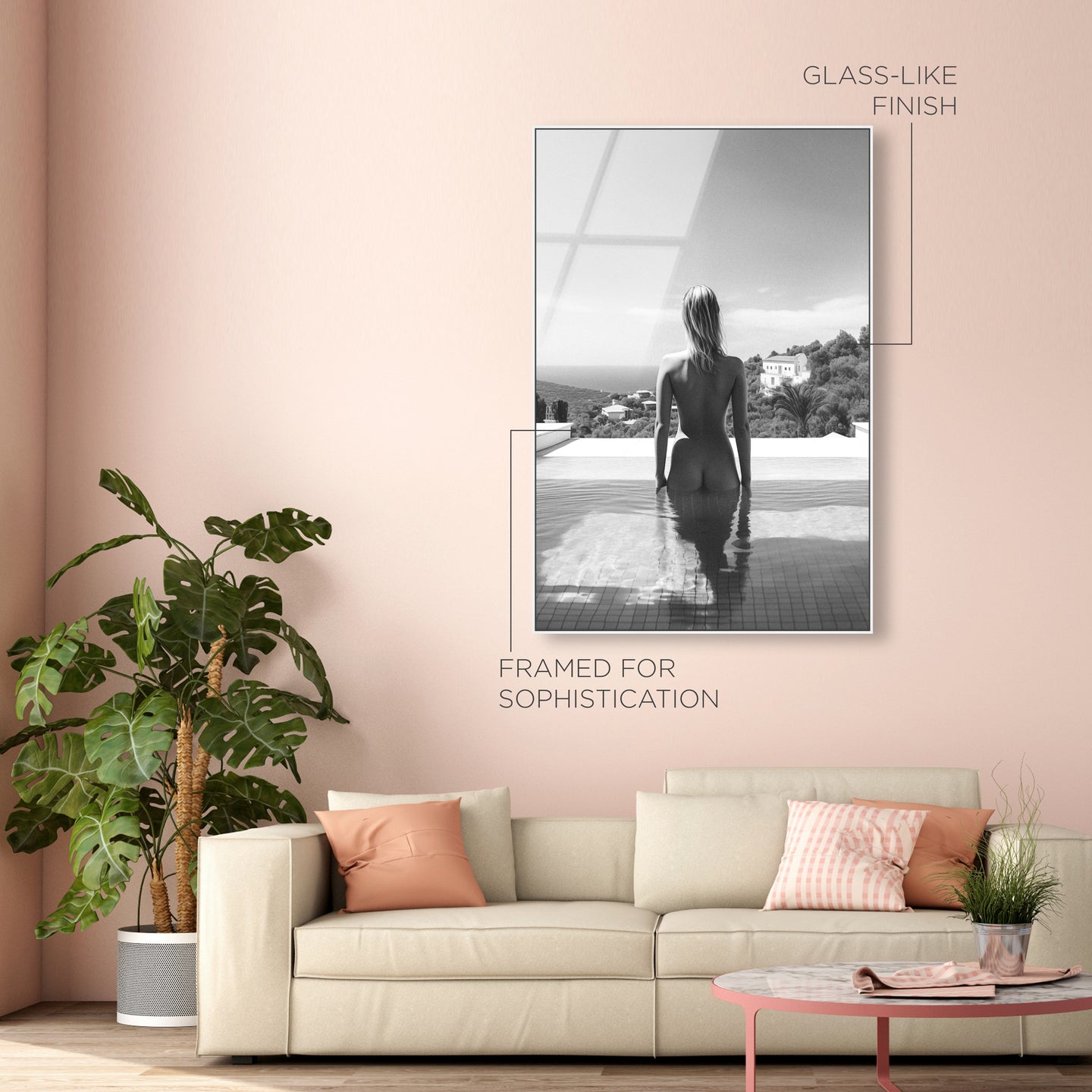 GLASS-LIKE
FINISH

FRAMED FOR
SOPHISTICATION