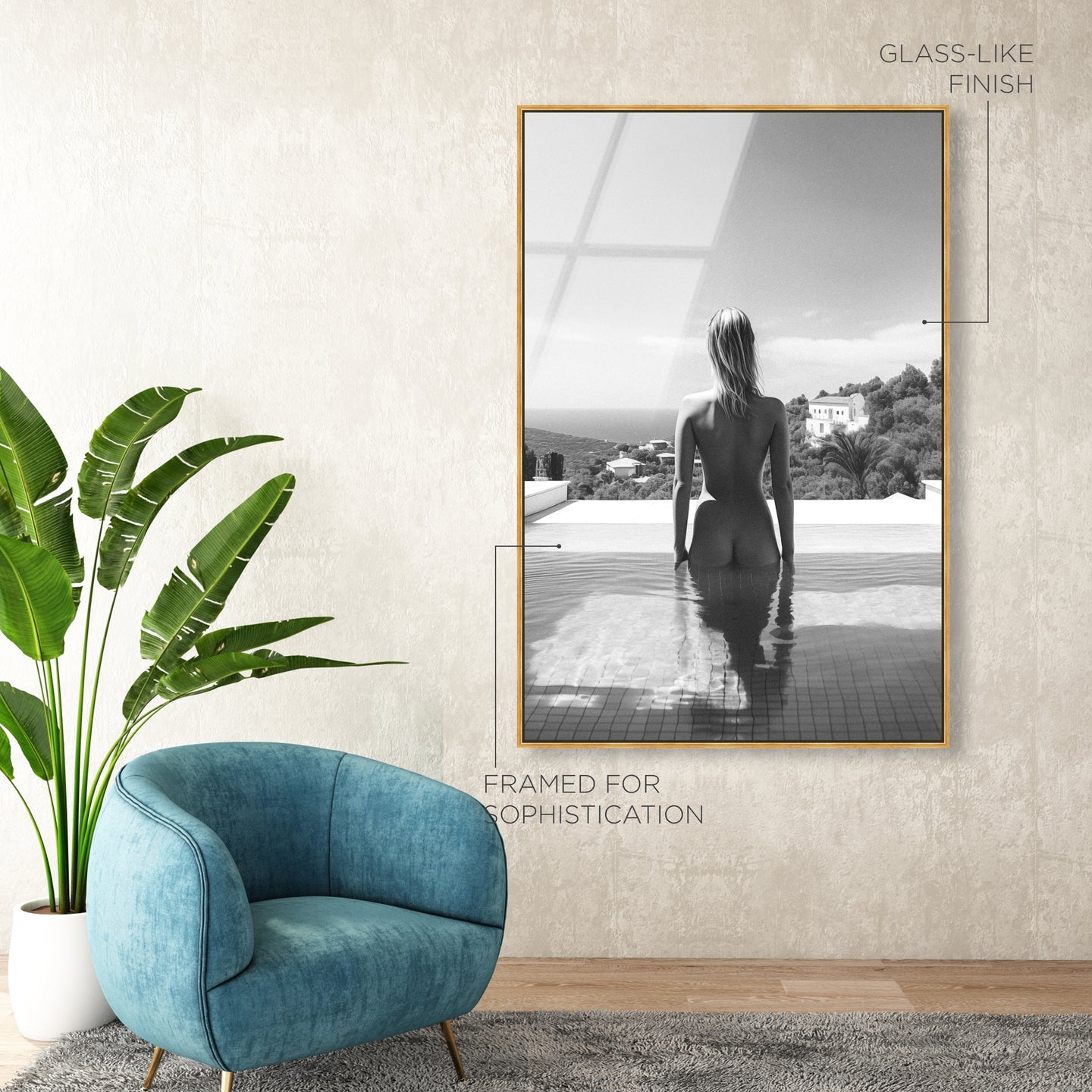 GLASS-LIKE
FINISH

FRAMED FOR
SOPHISTICATION