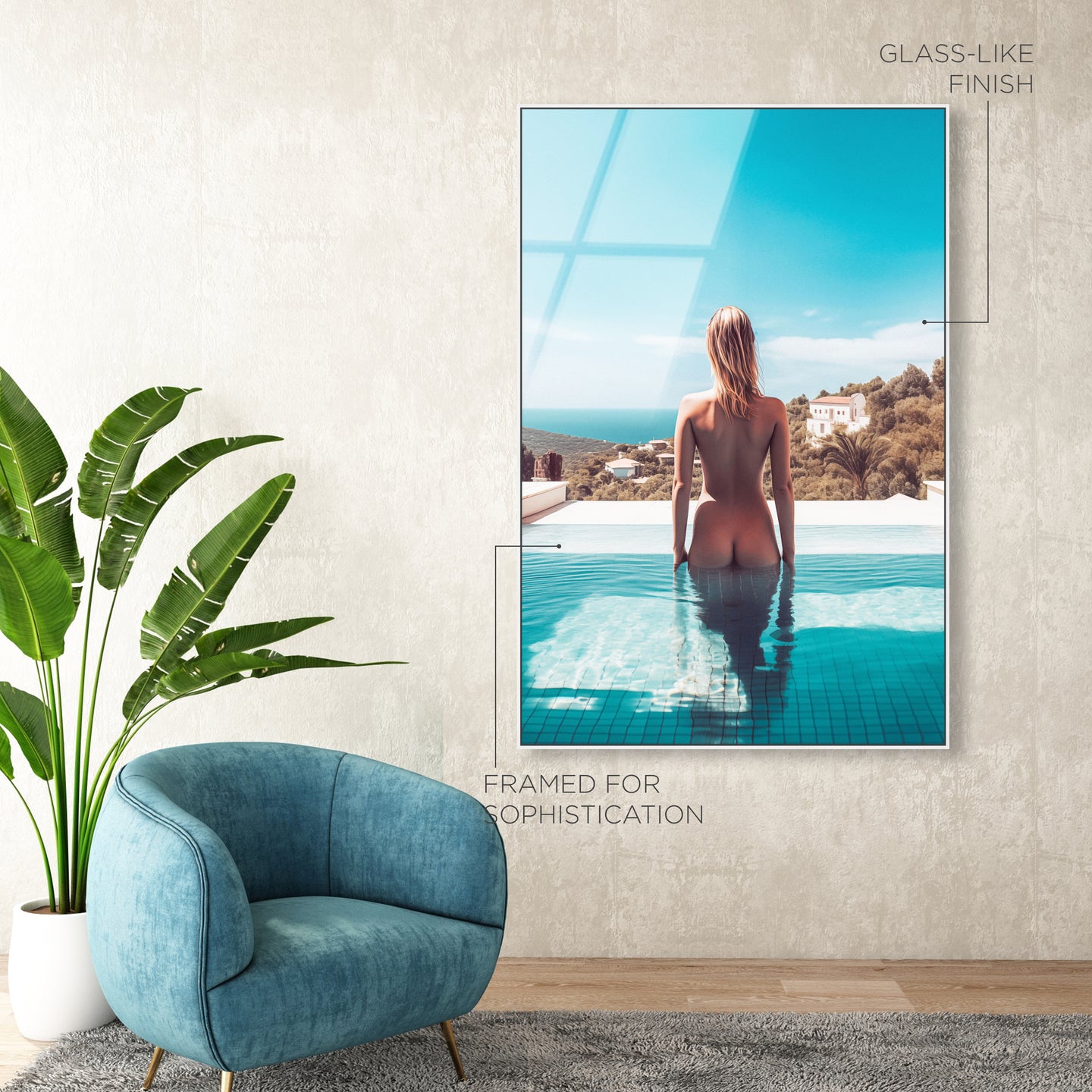 GLASS-LIKE FINISH

FRAMED FOR SOPHISTICATION