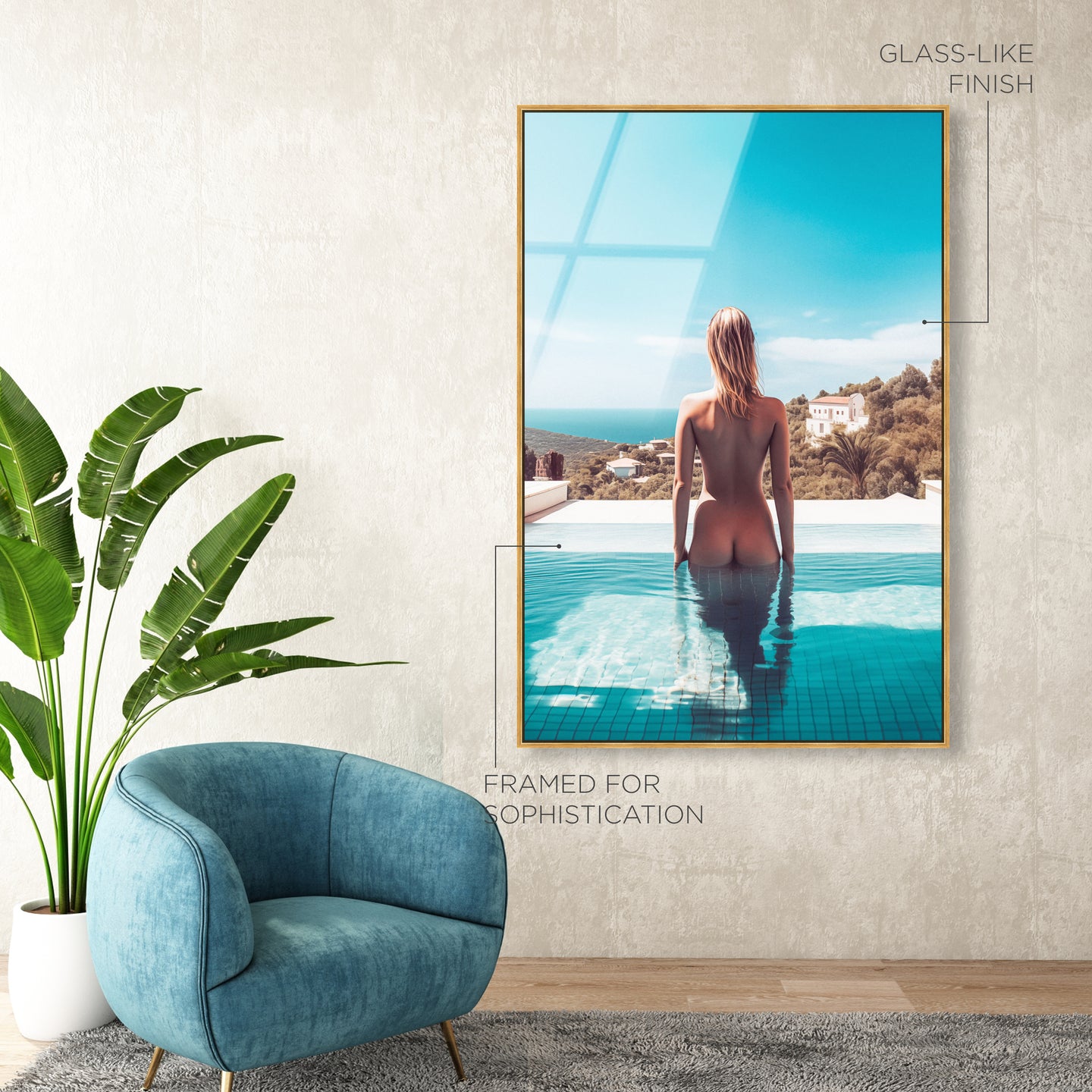 GLASS-LIKE FINISH

FRAMED FOR SOPHISTICATION