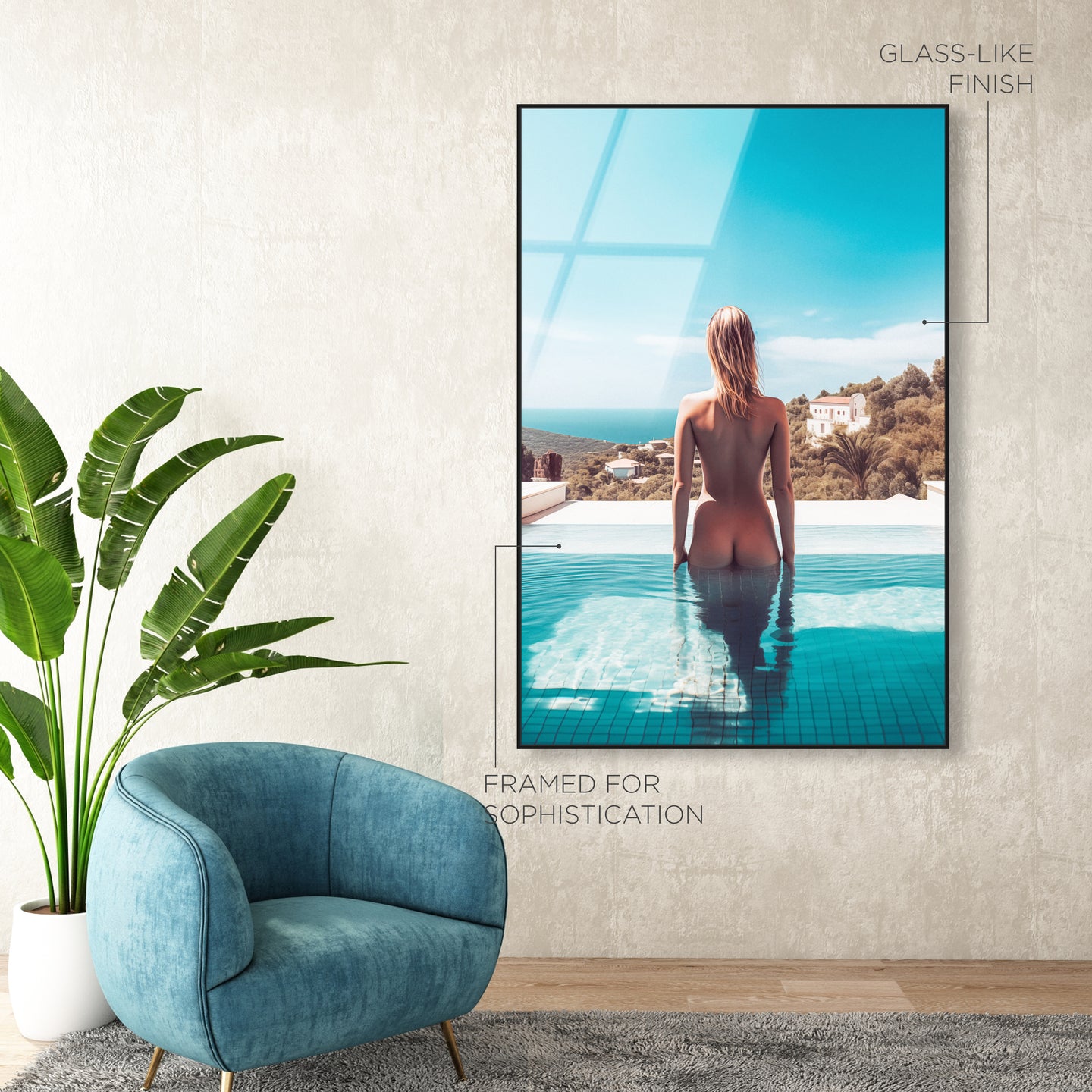 GLASS-LIKE FINISH

FRAMED FOR SOPHISTICATION