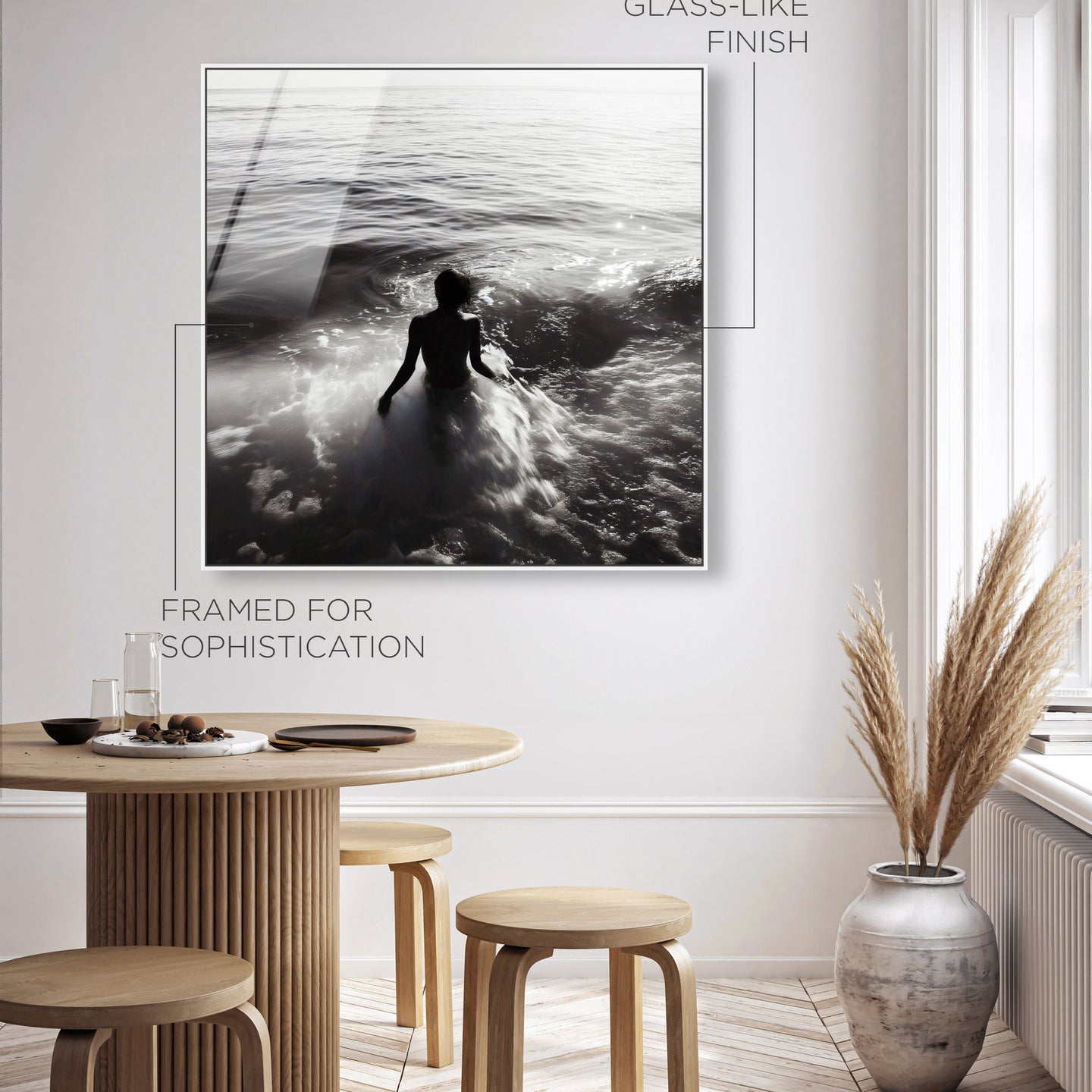 GLASS-LIKE FINISH

FRAMED FOR SOPHISTICATION