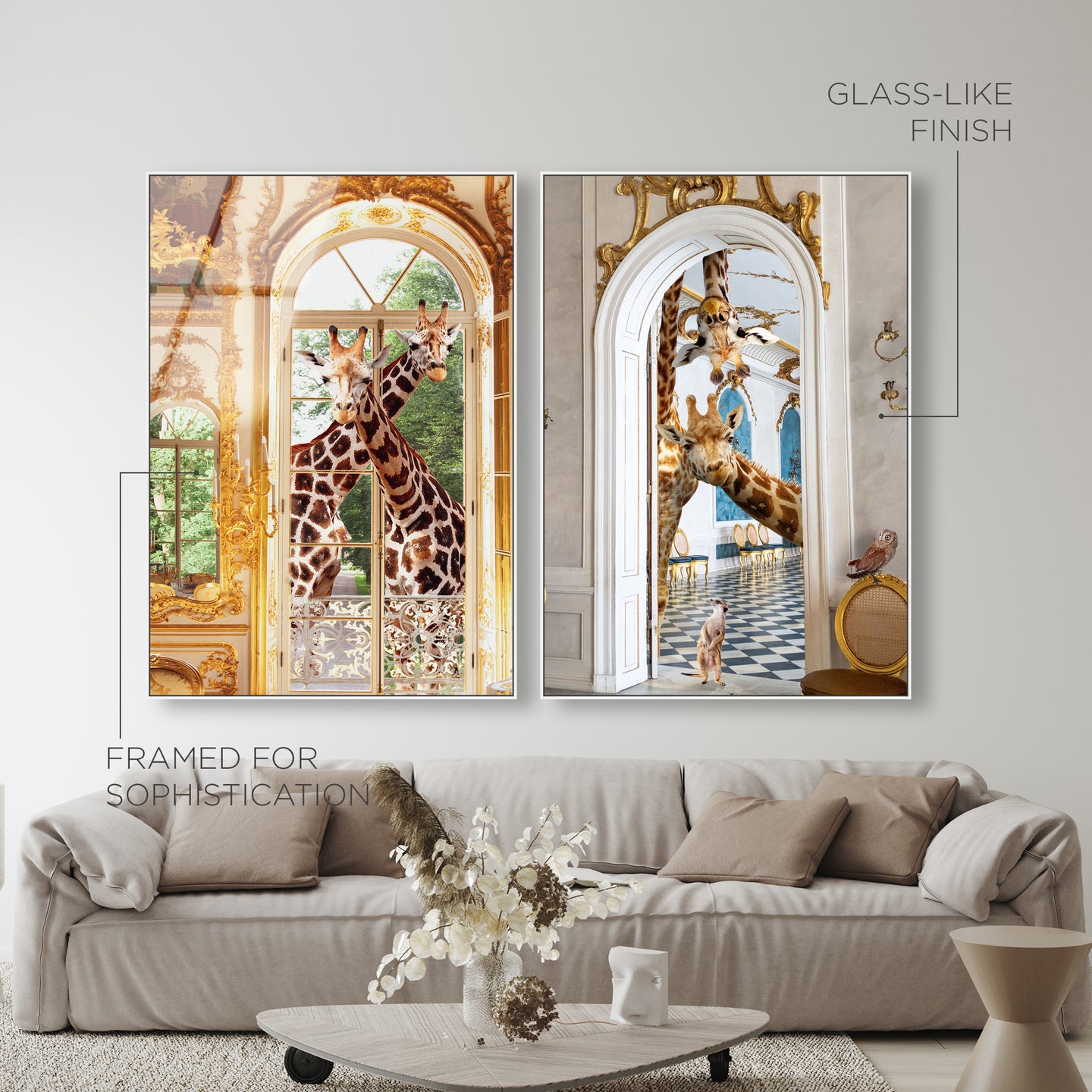 GLASS-LIKE FINISH

FRAMED FOR SOPHISTICATION