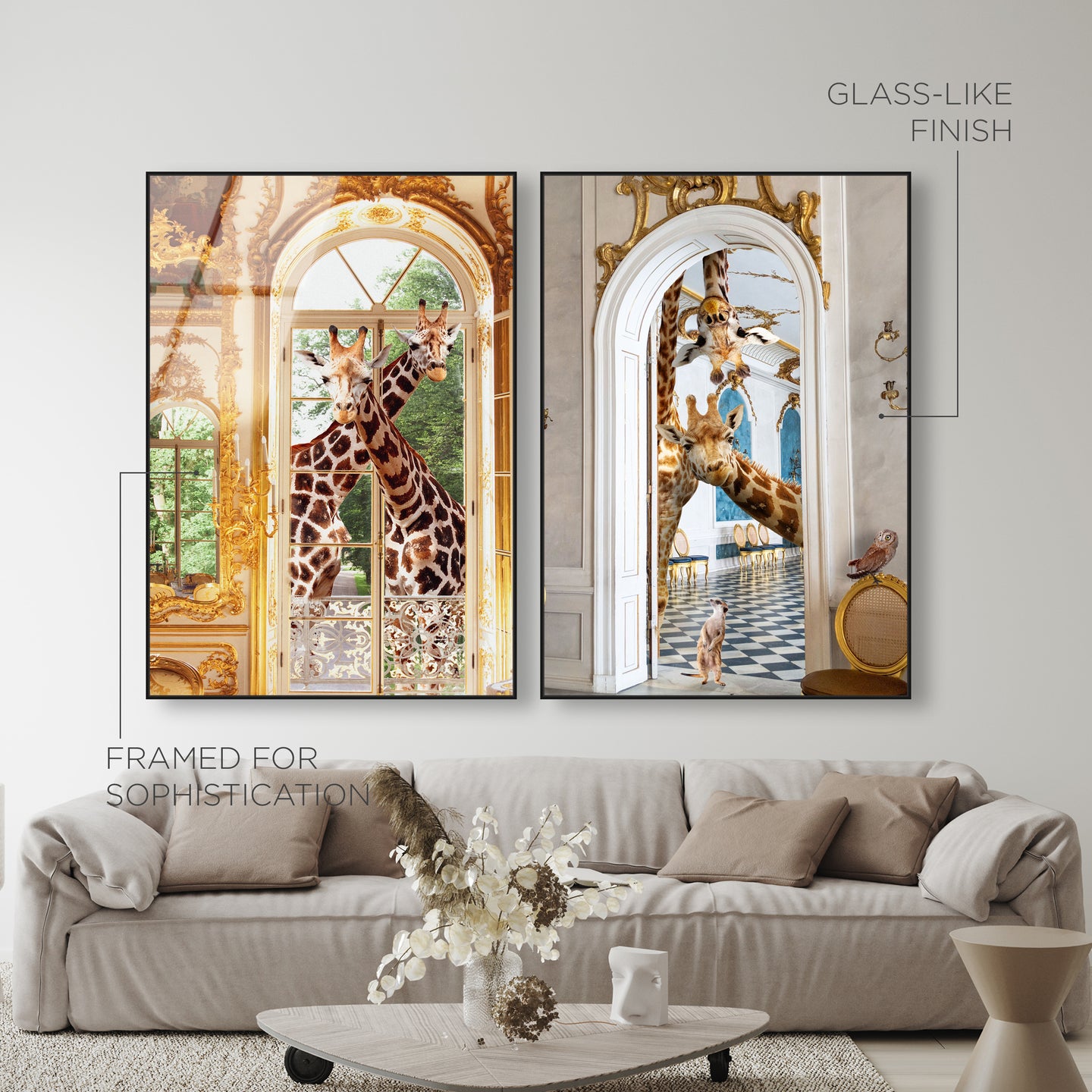 GLASS-LIKE FINISH

FRAMED FOR SOPHISTICATION