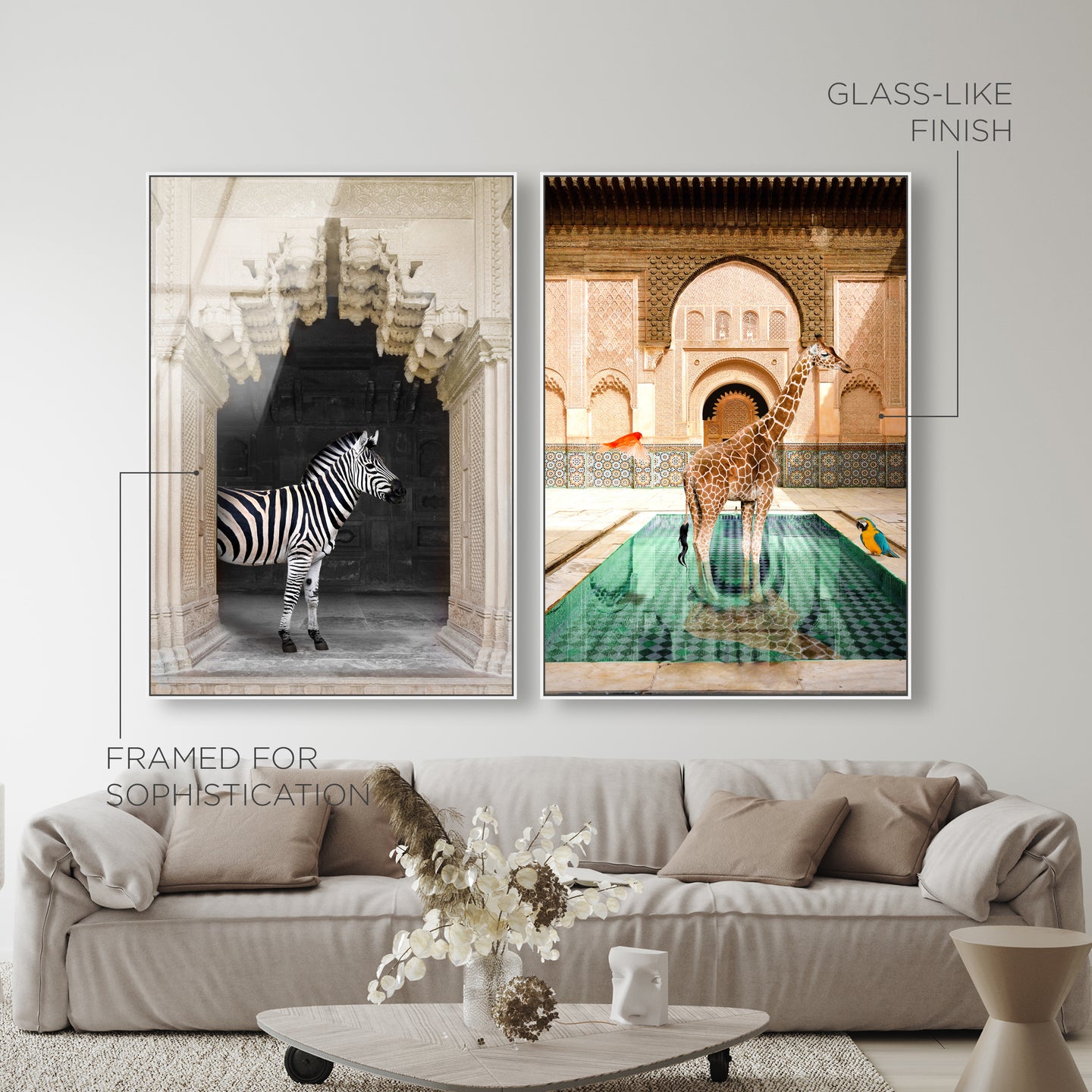 GLASS-LIKE FINISH

FRAMED FOR SOPHISTICATION