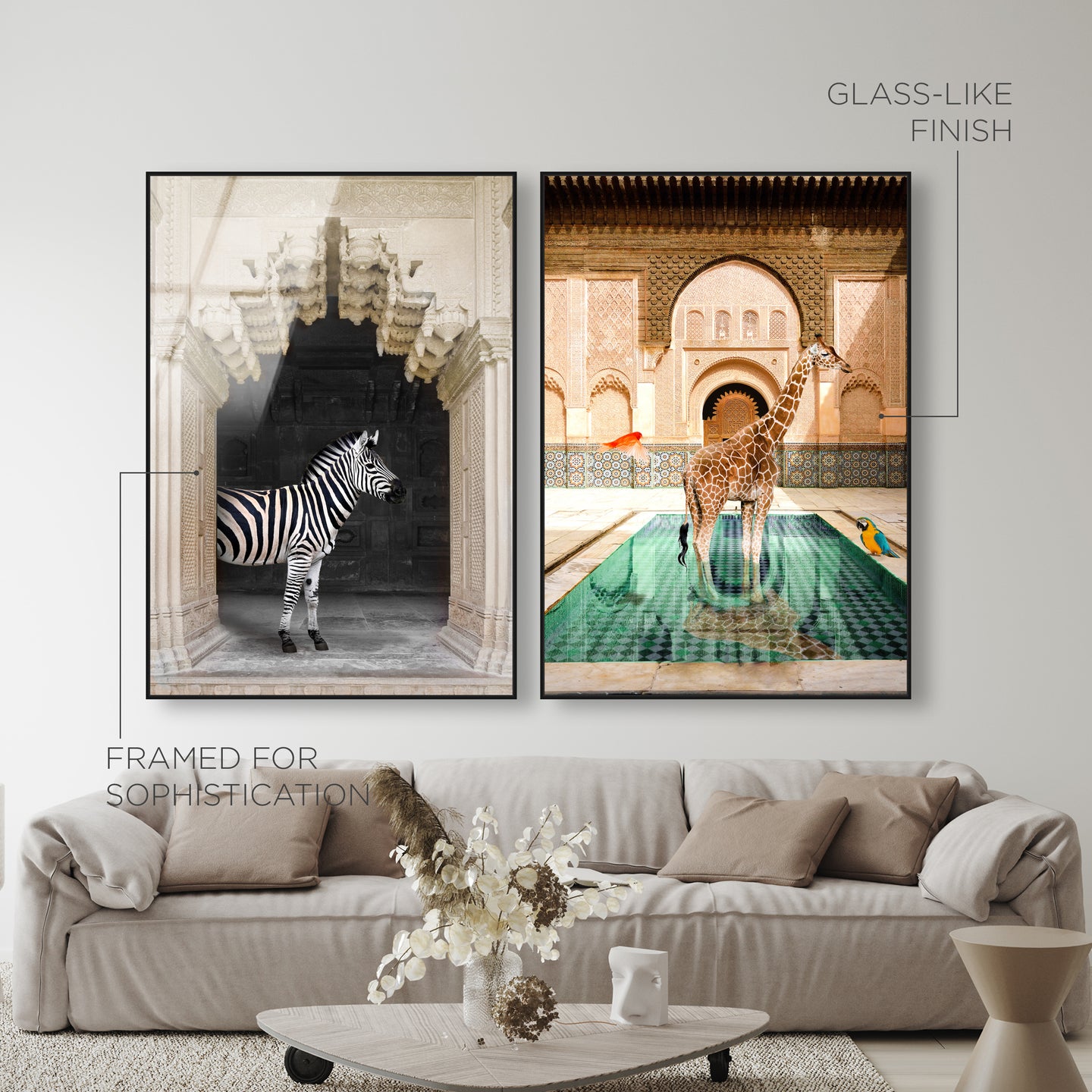 GLASS-LIKE FINISH

FRAMED FOR SOPHISTICATION