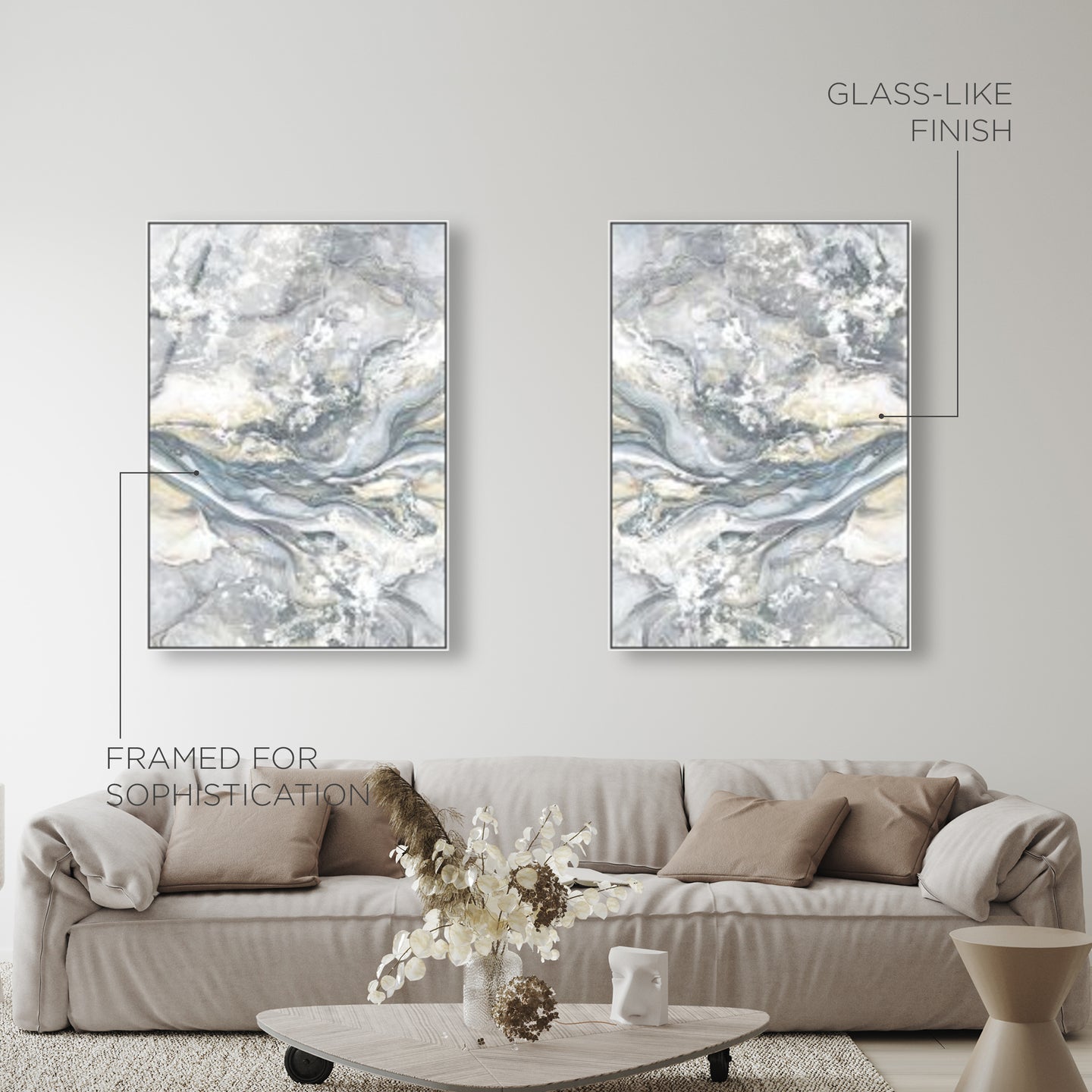 GLASS-LIKE FINISH

FRAMED FOR SOPHISTICATION