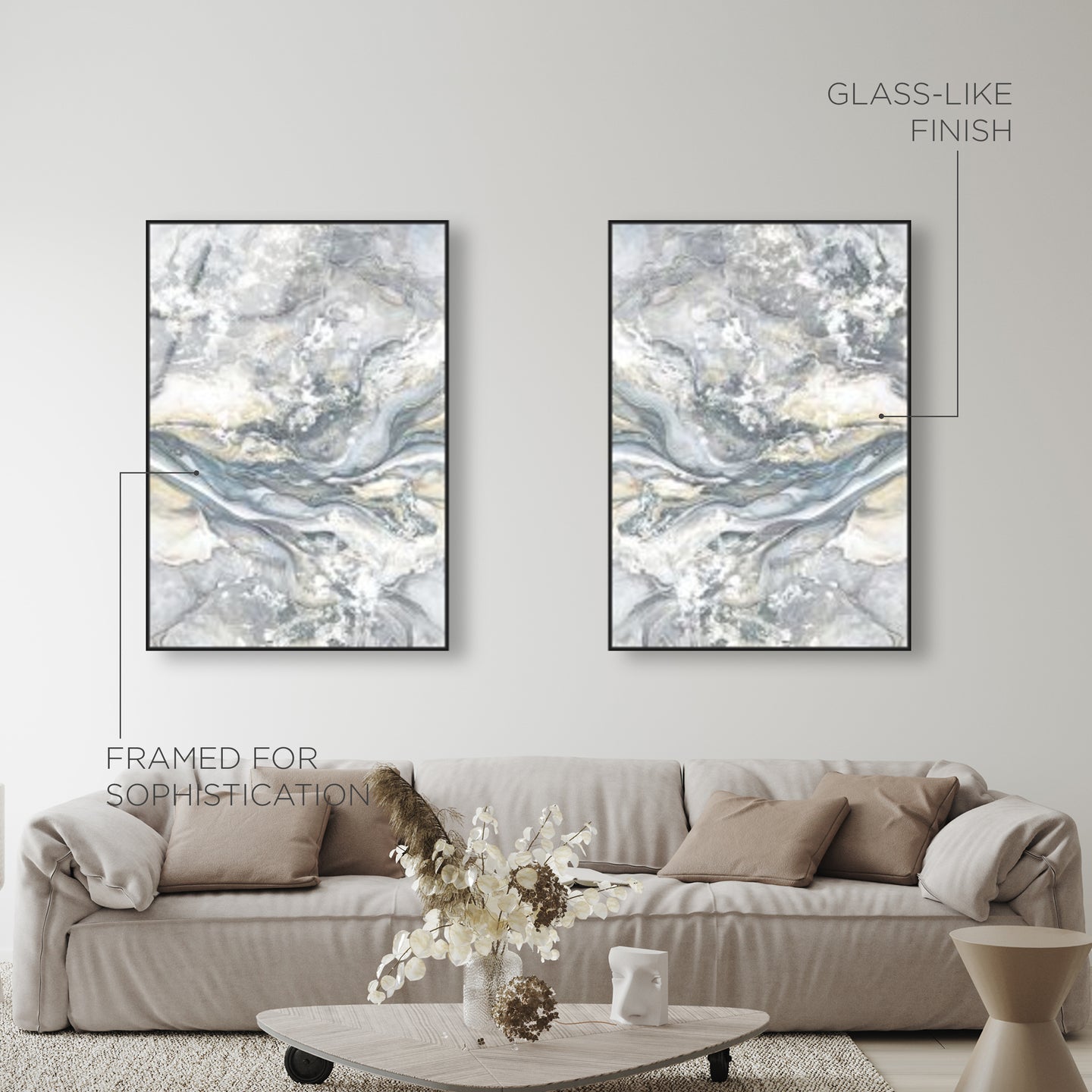 GLASS-LIKE
FINISH

FRAMED FOR
SOPHISTICATION