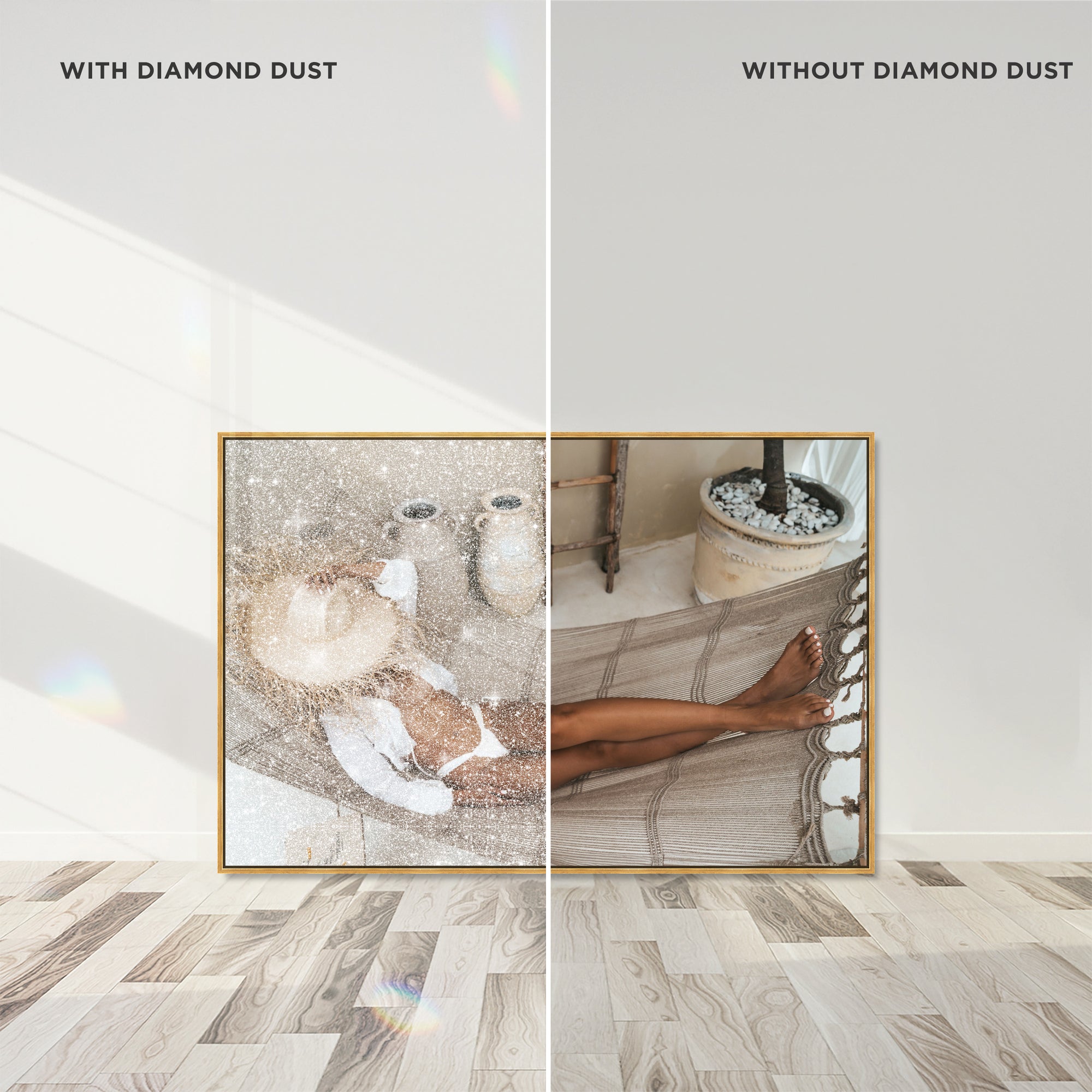 WITH DIAMOND DUST

WITHOUT DIAMOND DUST