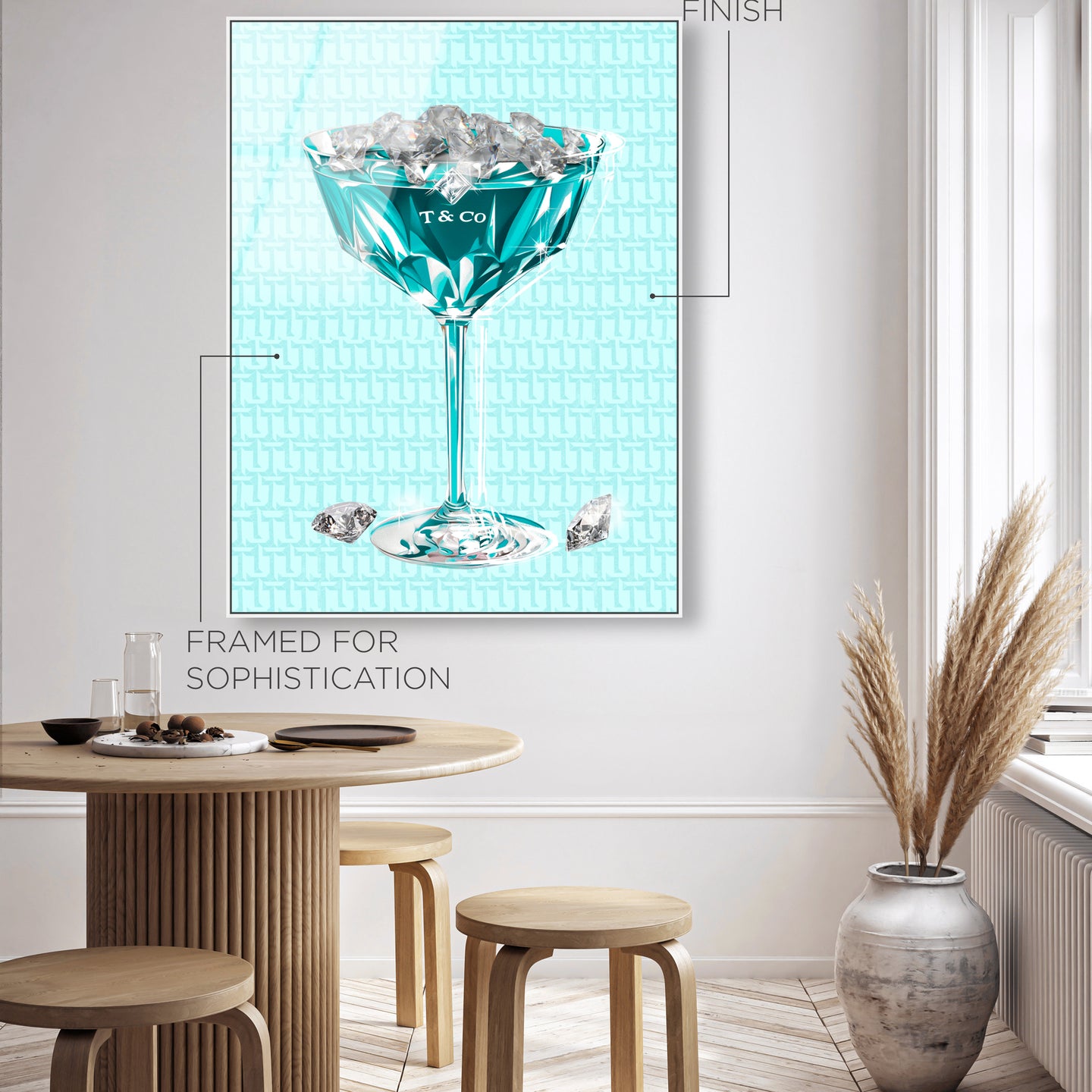 FINISH

T & Co

FRAMED FOR SOPHISTICATION