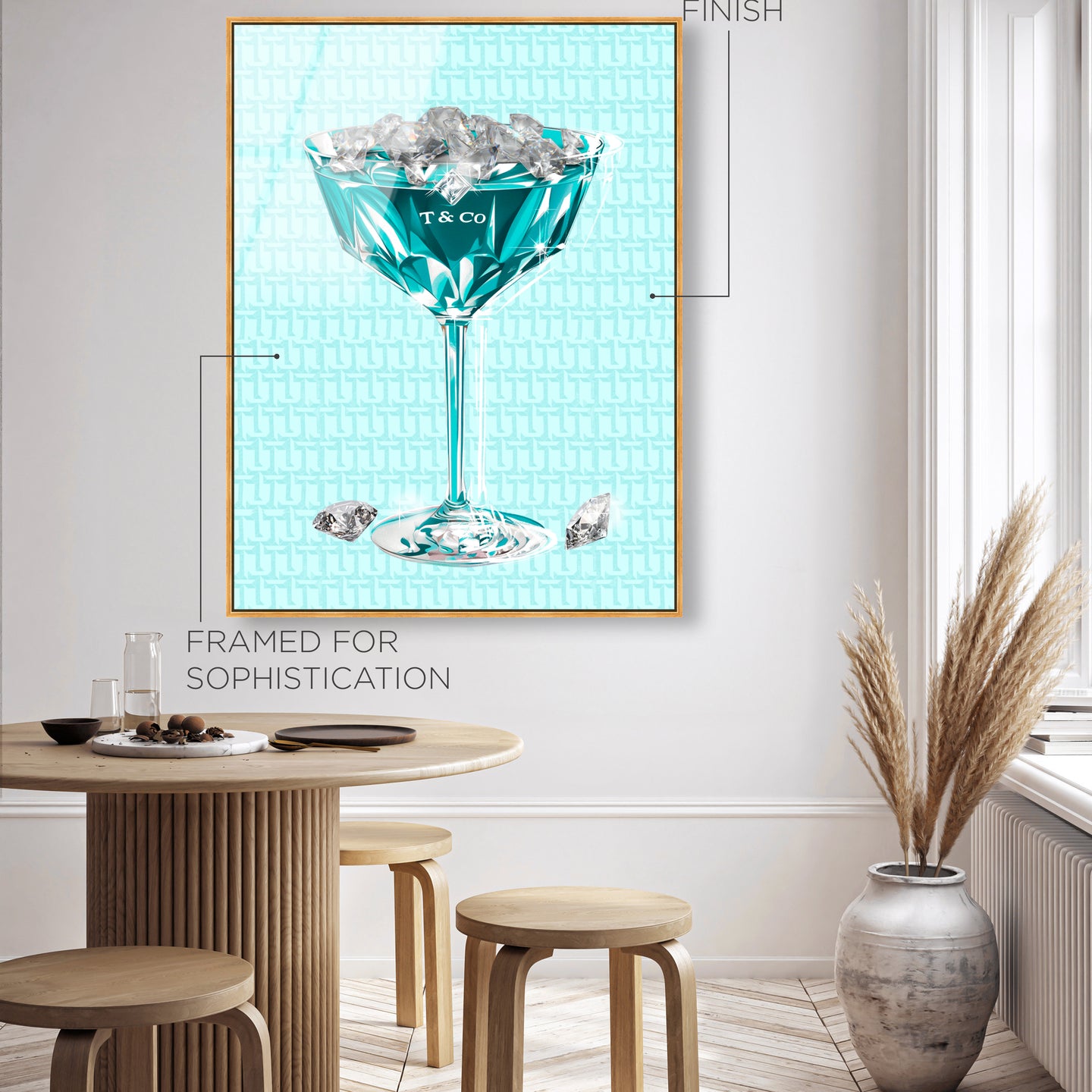 FINISH

T & Co

FRAMED FOR SOPHISTICATION