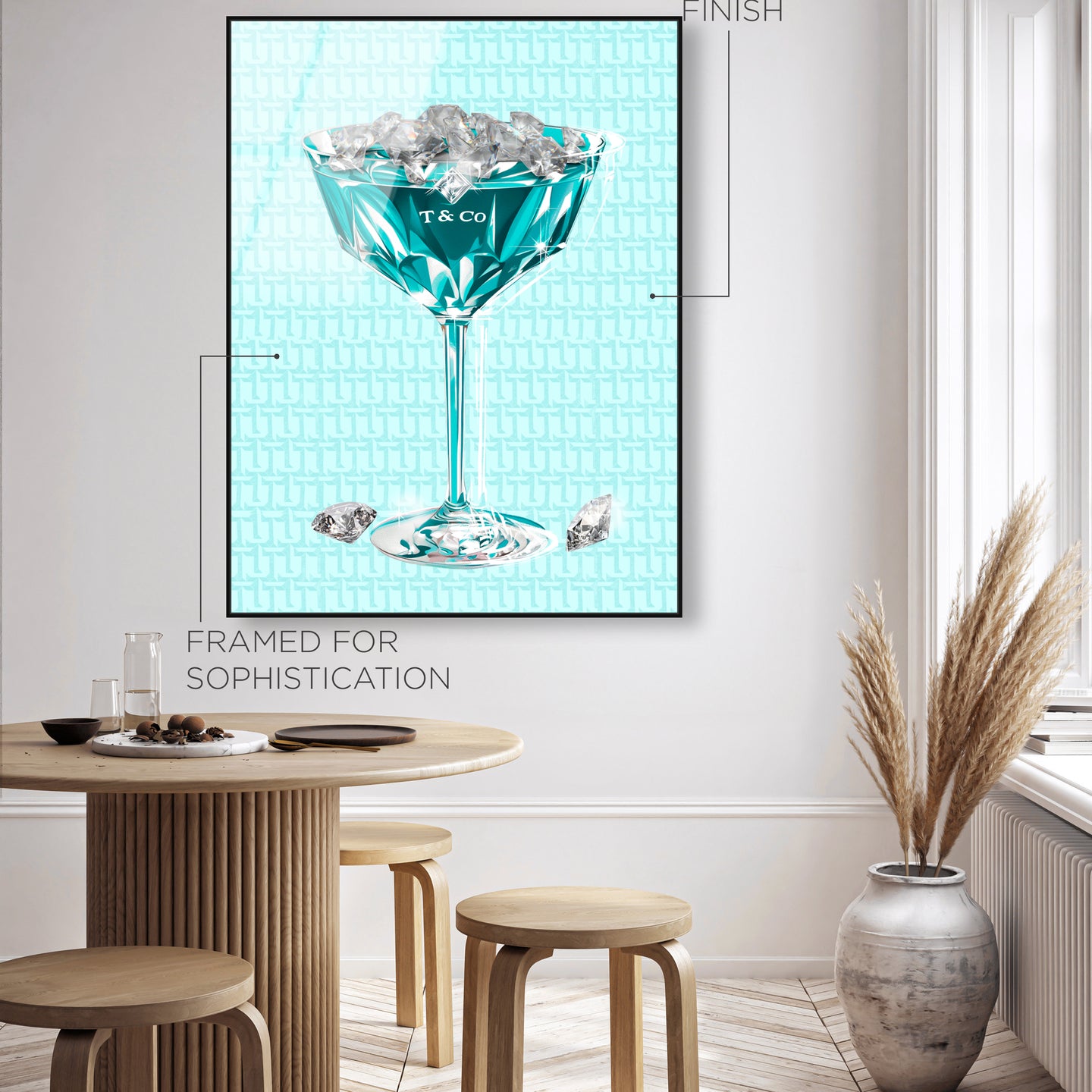 FINISH

T & Co

FRAMED FOR SOPHISTICATION