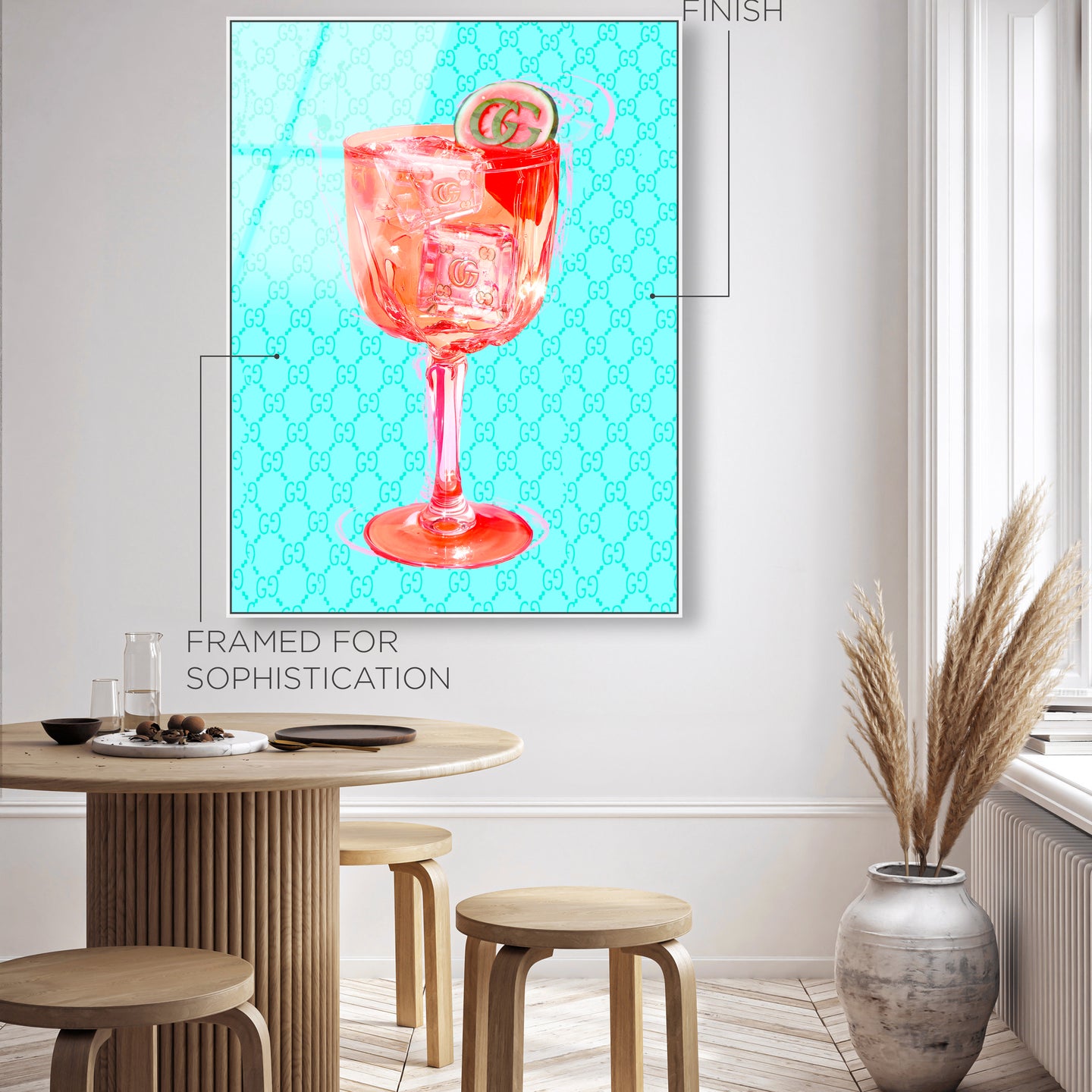 FINISH

FRAMED FOR SOPHISTICATION