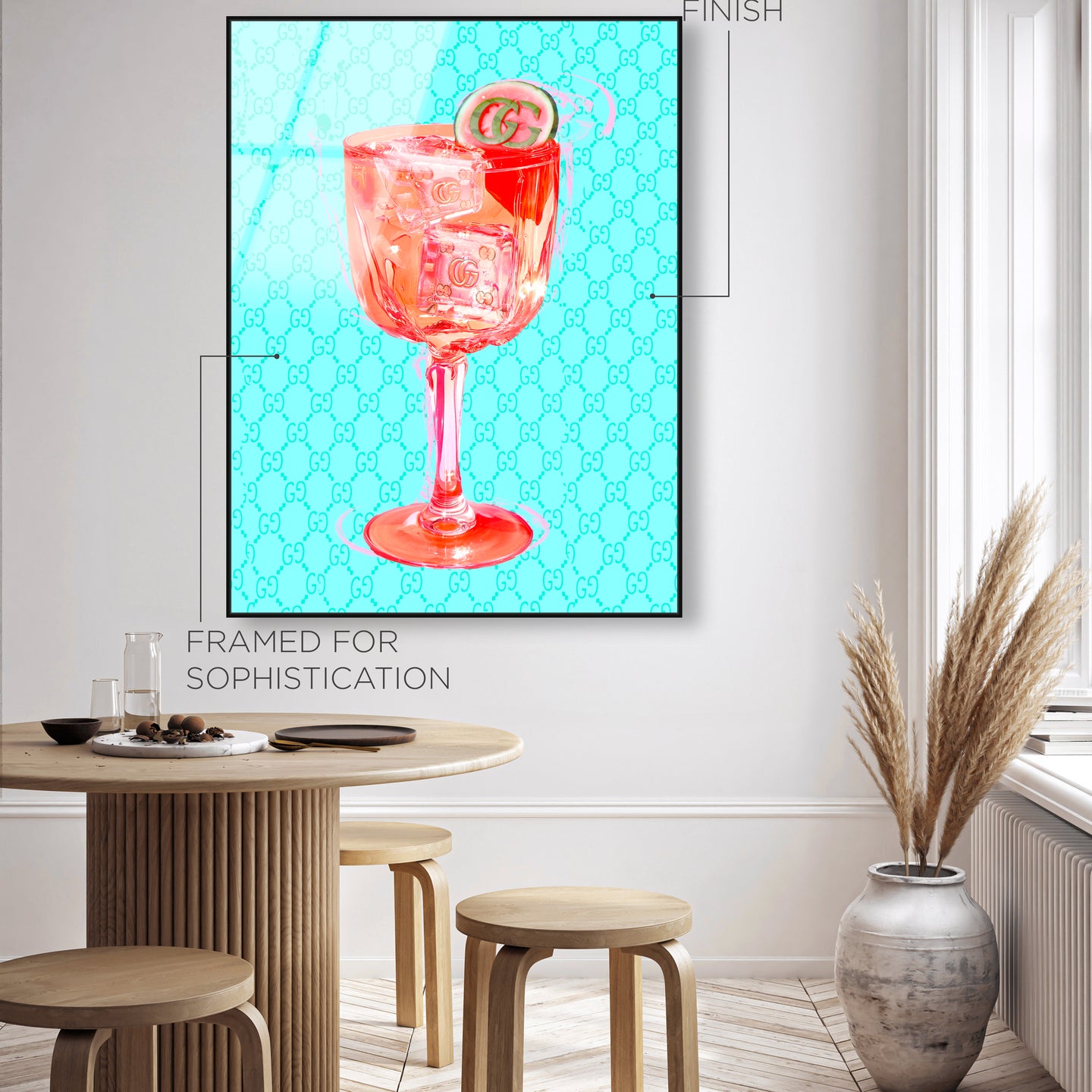 FINISH

FRAMED FOR SOPHISTICATION