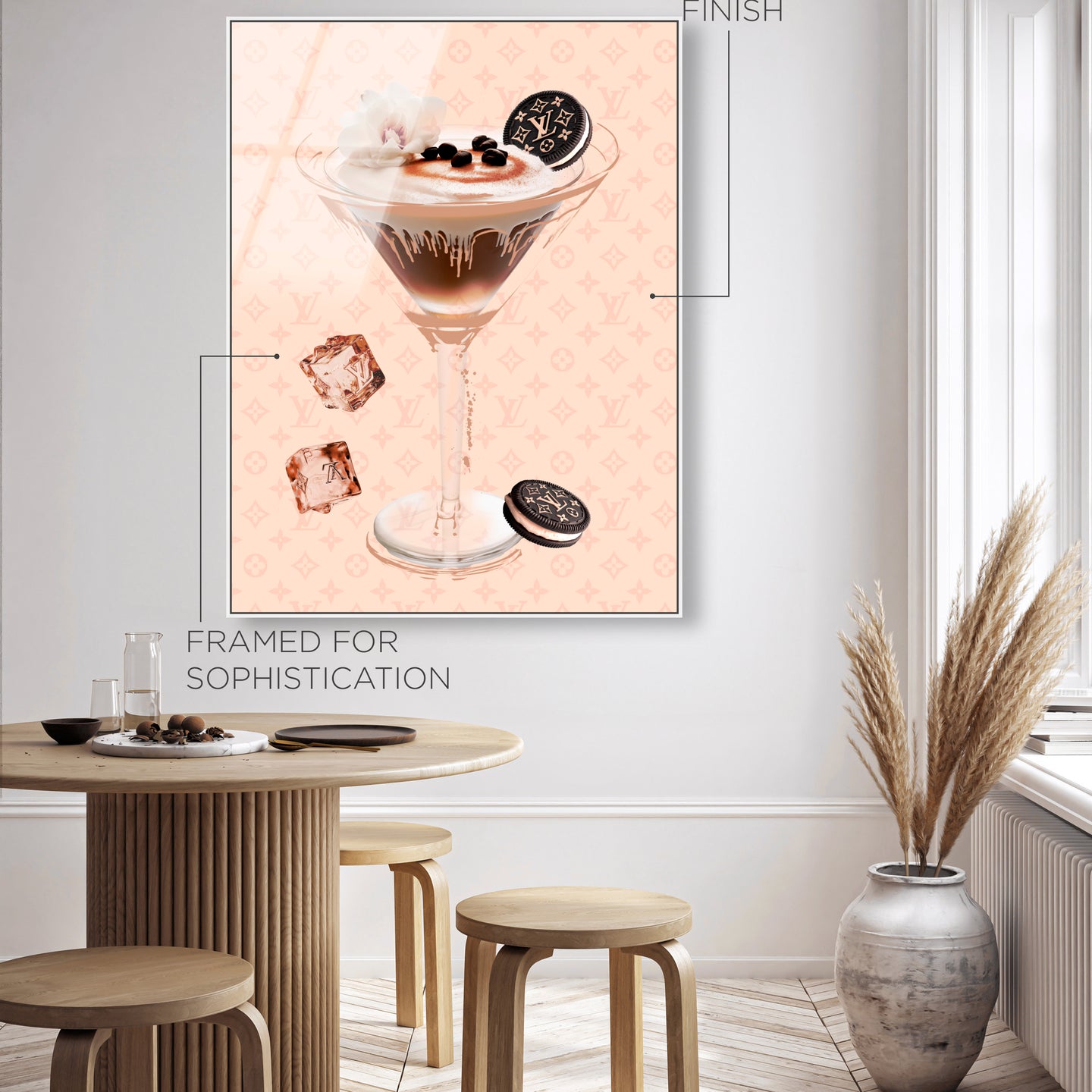 FINISH

FRAMED FOR SOPHISTICATION