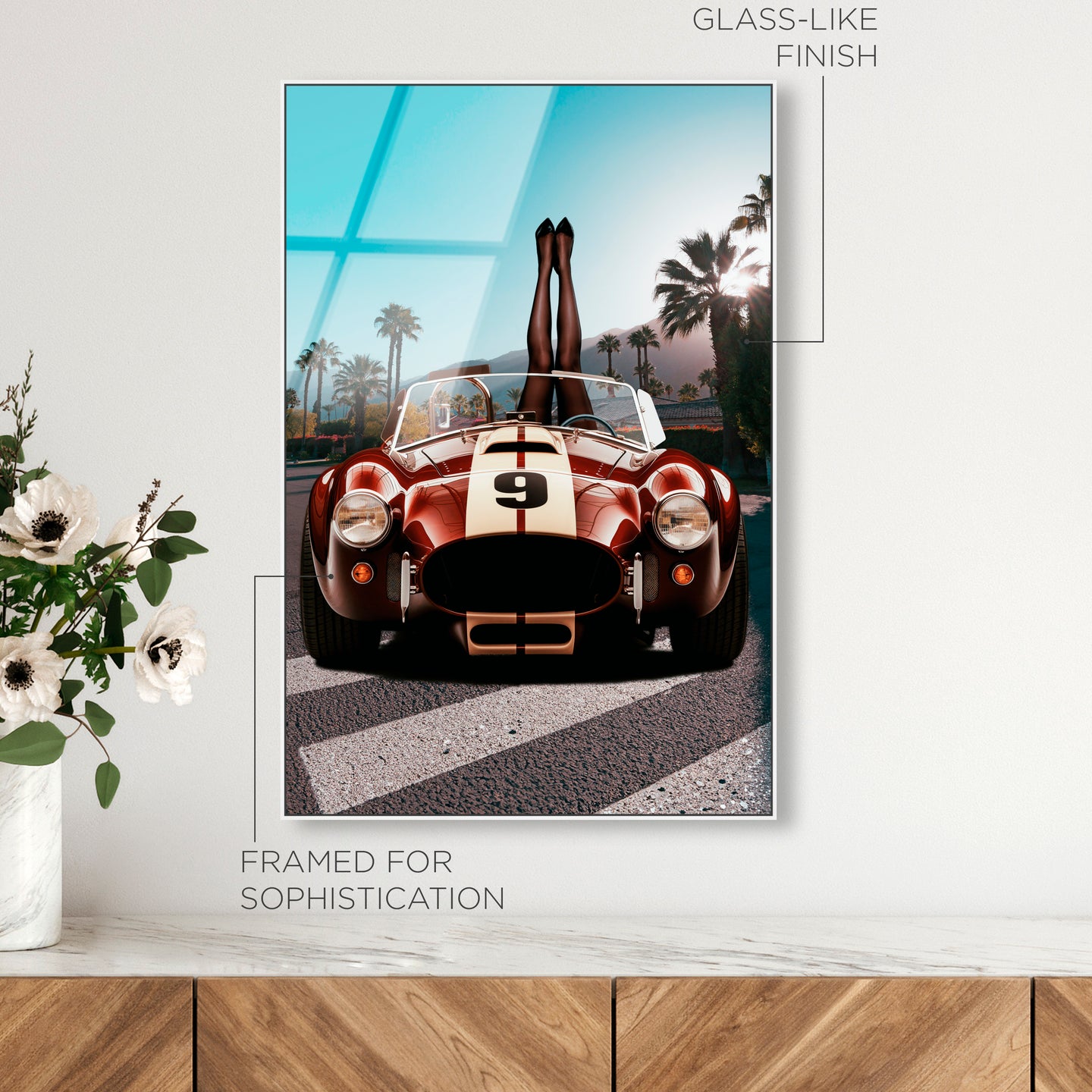 GLASS-LIKE FINISH

9

FRAMED FOR SOPHISTICATION