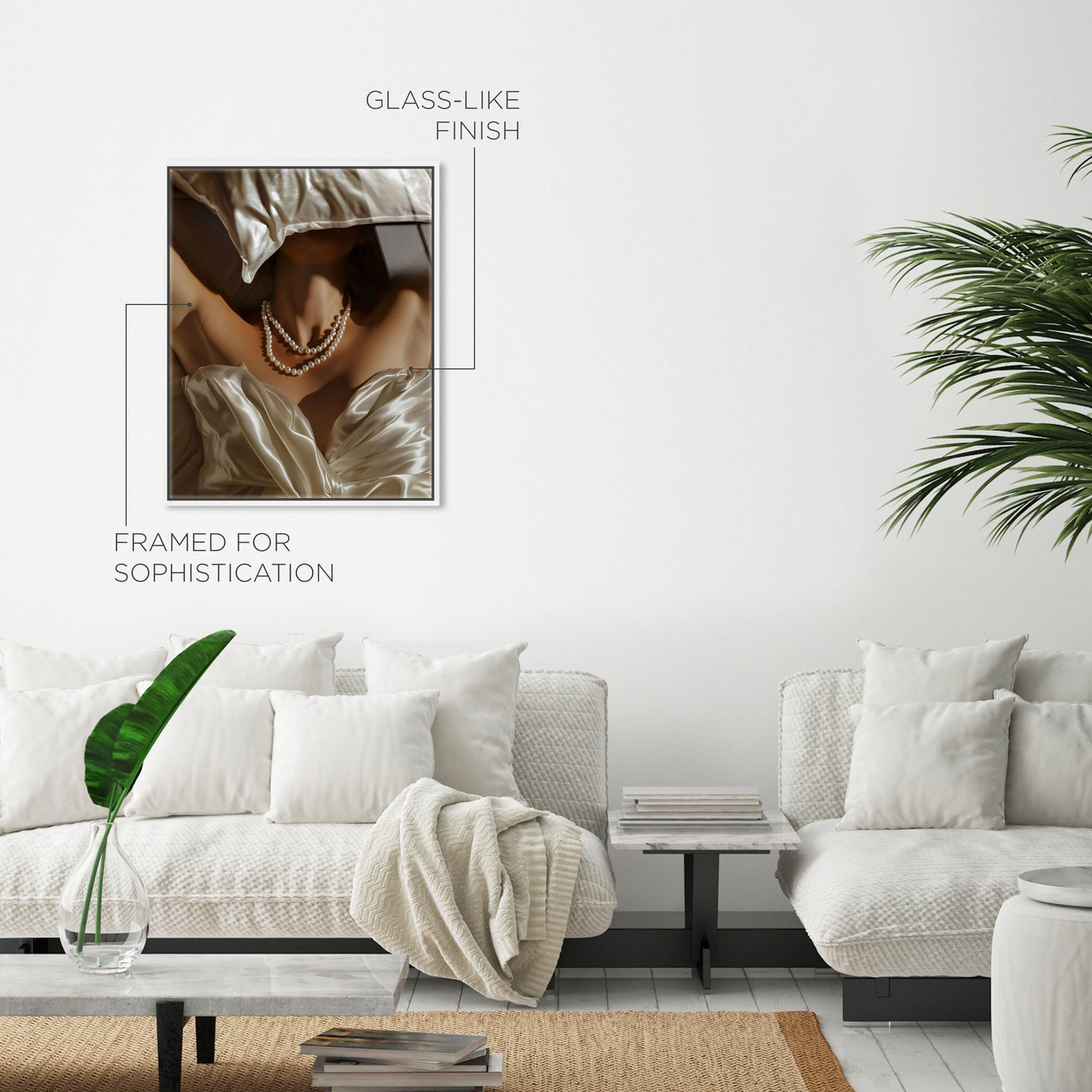 GLASS-LIKE FINISH

FRAMED FOR SOPHISTICATION